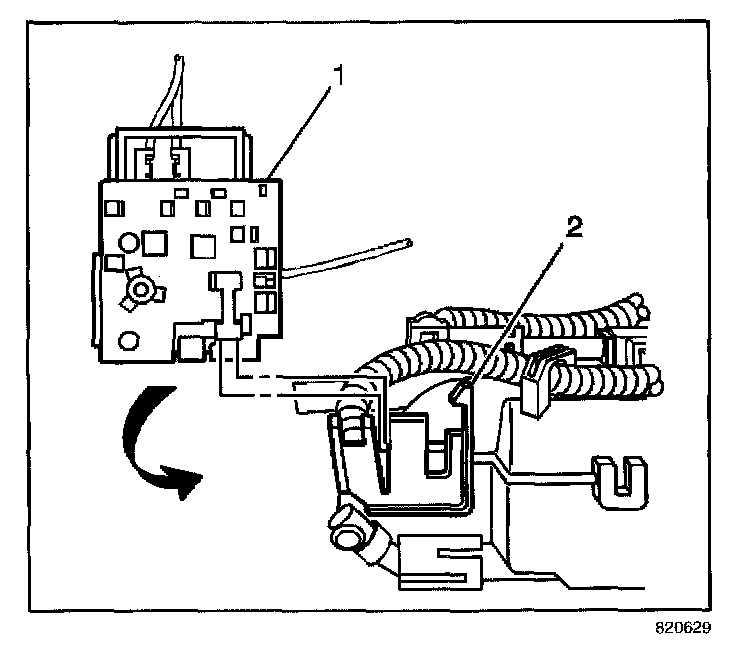 1

2

820629