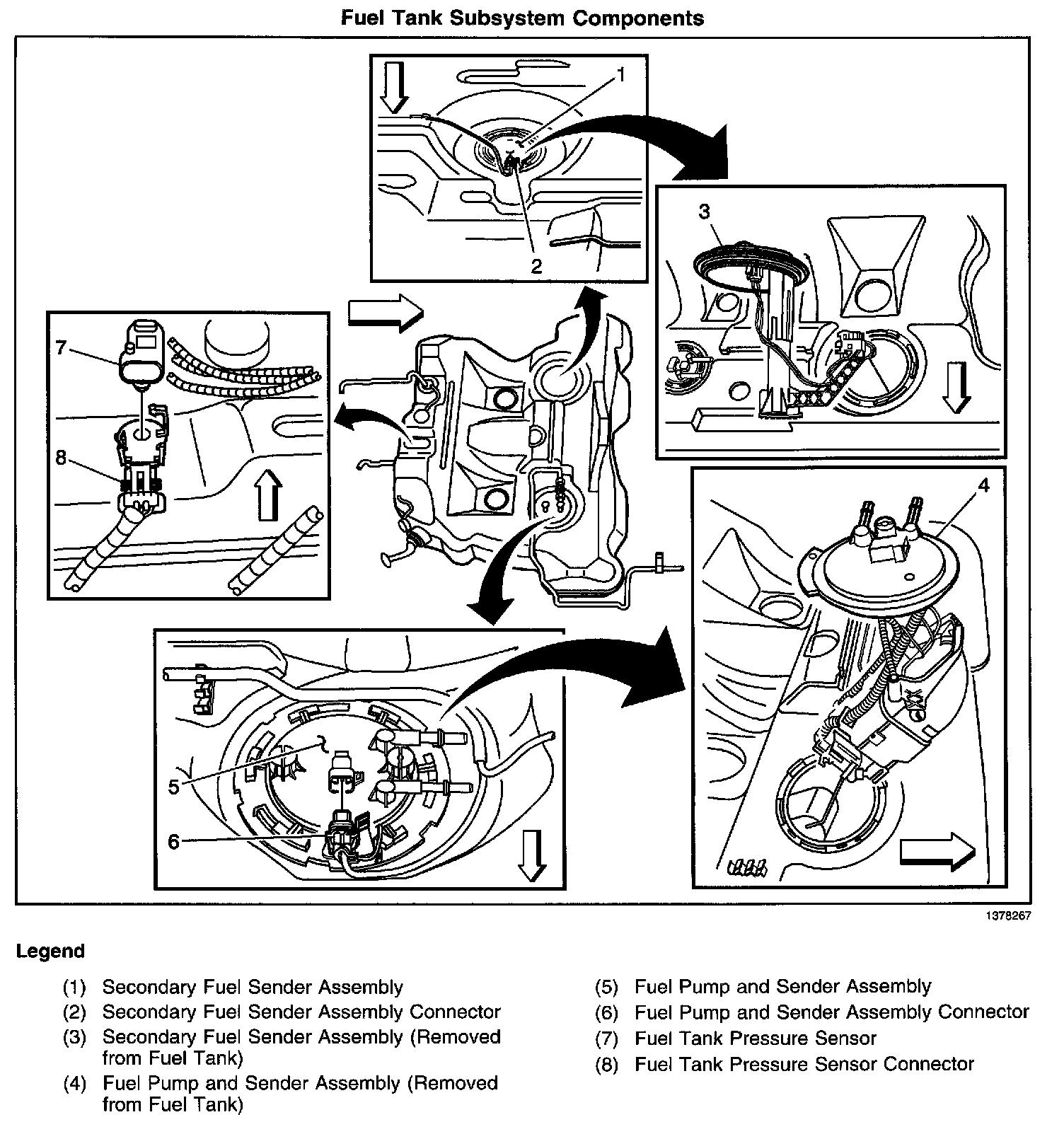 Fuel Tank Subsystem Components

1

2

3

7

8

4

5

6

1378267

Legend

(1) Secondary Fuel Sender Assembly
(2) Secondary Fuel Sender Assembly Connector
(3) Secondary Fuel Sender Assembly (Removed from Fuel Tank)
(4) Fuel Pump and Sender Assembly (Removed from Fuel Tank)

(5) Fuel Pump and Sender Assembly
(6) Fuel Pump and Sender Assembly Connector
(7) Fuel Tank Pressure Sensor
(8) Fuel Tank Pressure Sensor Connector