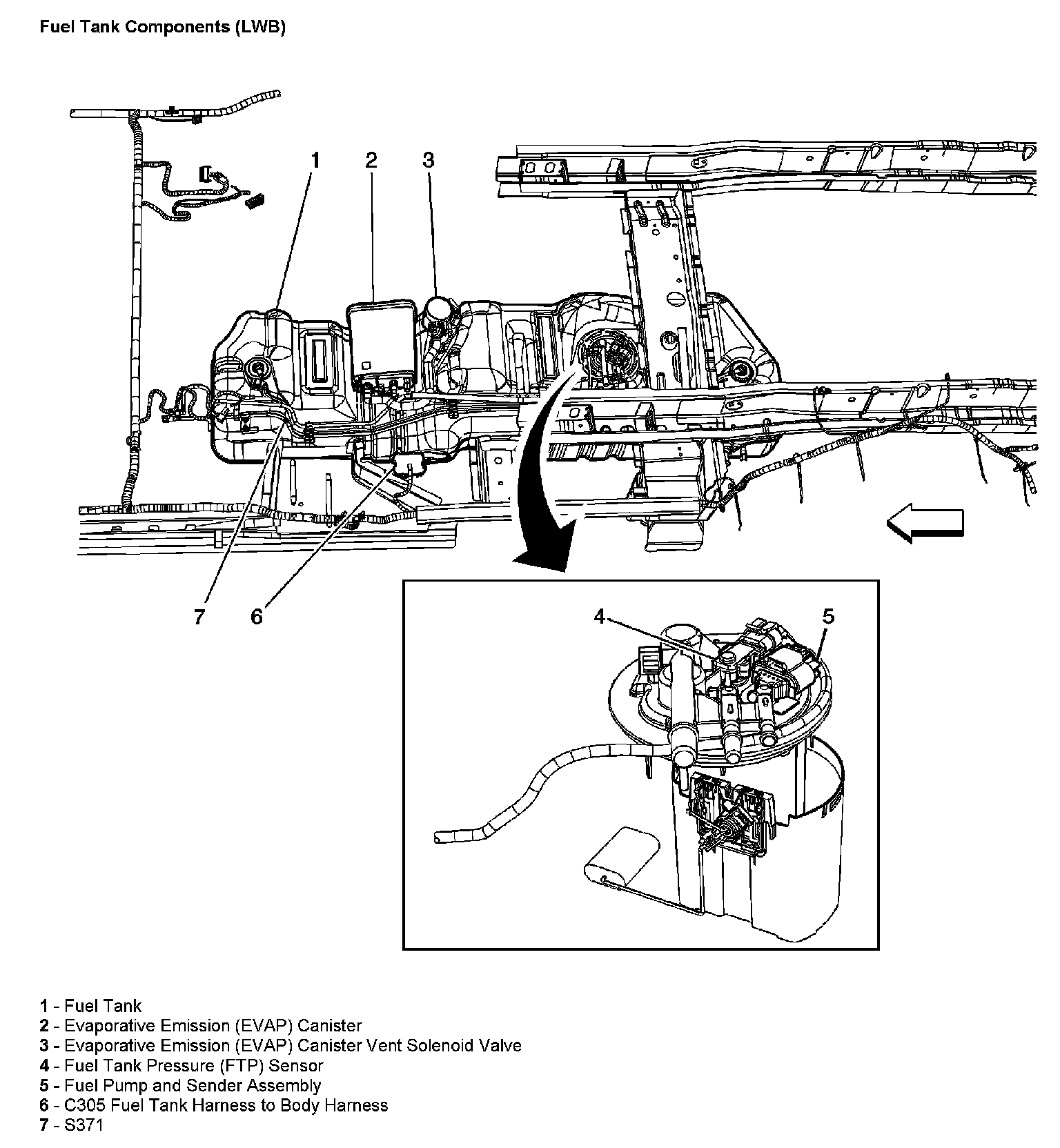 Fuel Tank Components (LWB)

1

2

3

7

6

4

5

1 - Fuel Tank
2 - Evaporative Emission (EVAP) Canister
3 - Evaporative Emission (EVAP) Canister Vent Solenoid Valve
4 - Fuel Tank Pressure (FTP) Sensor
5 - Fuel Pump and Sender Assembly
6 - C305 Fuel Tank Harness to Body Harness
7 - S371