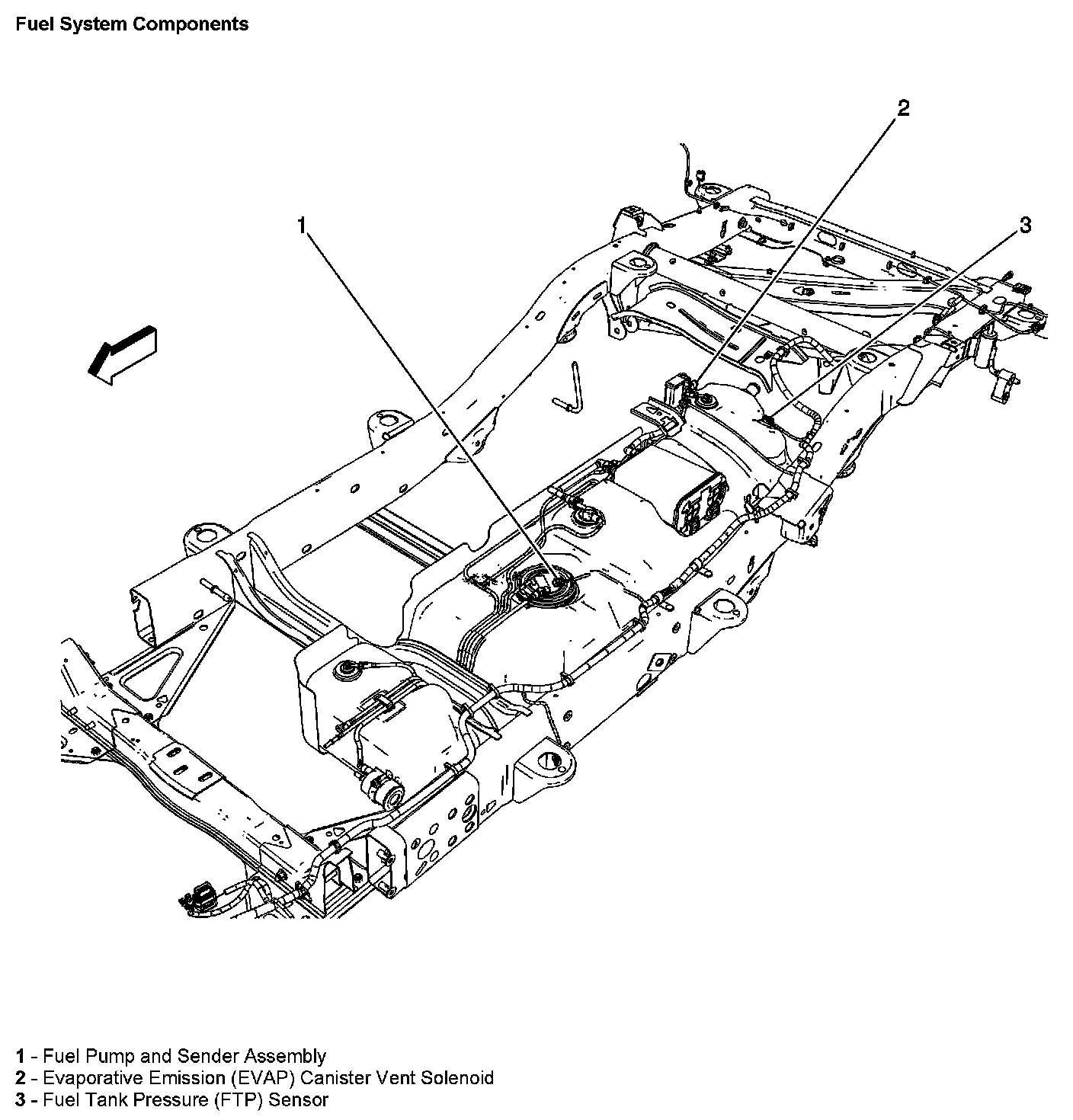 Fuel System Components

2

1

3

1 - Fuel Pump and Sender Assembly
2 - Evaporative Emission (EVAP) Canister Vent Solenoid
3 - Fuel Tank Pressure (FTP) Sensor