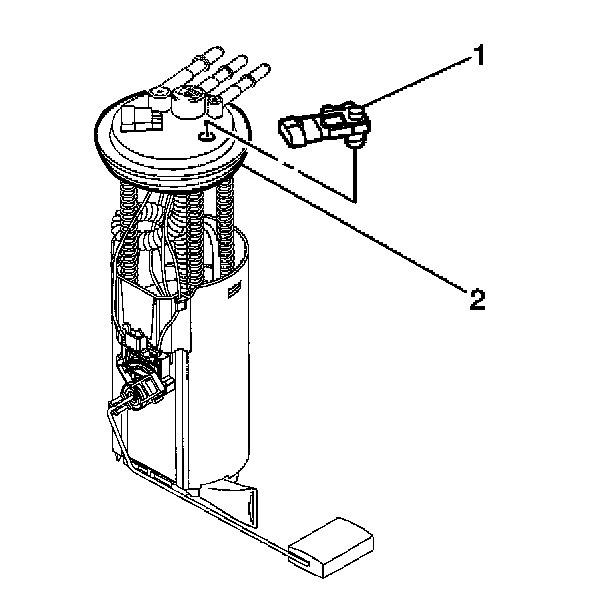 1

2