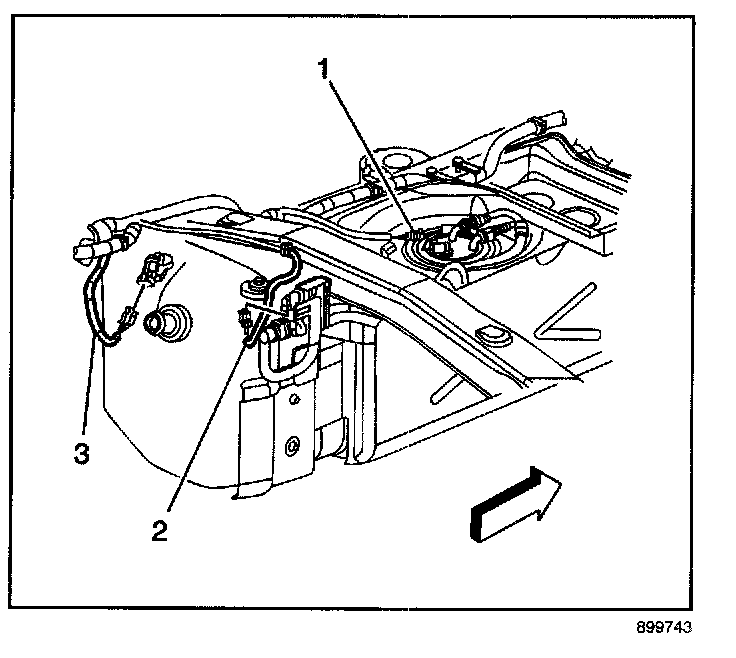 1
3
2
899743