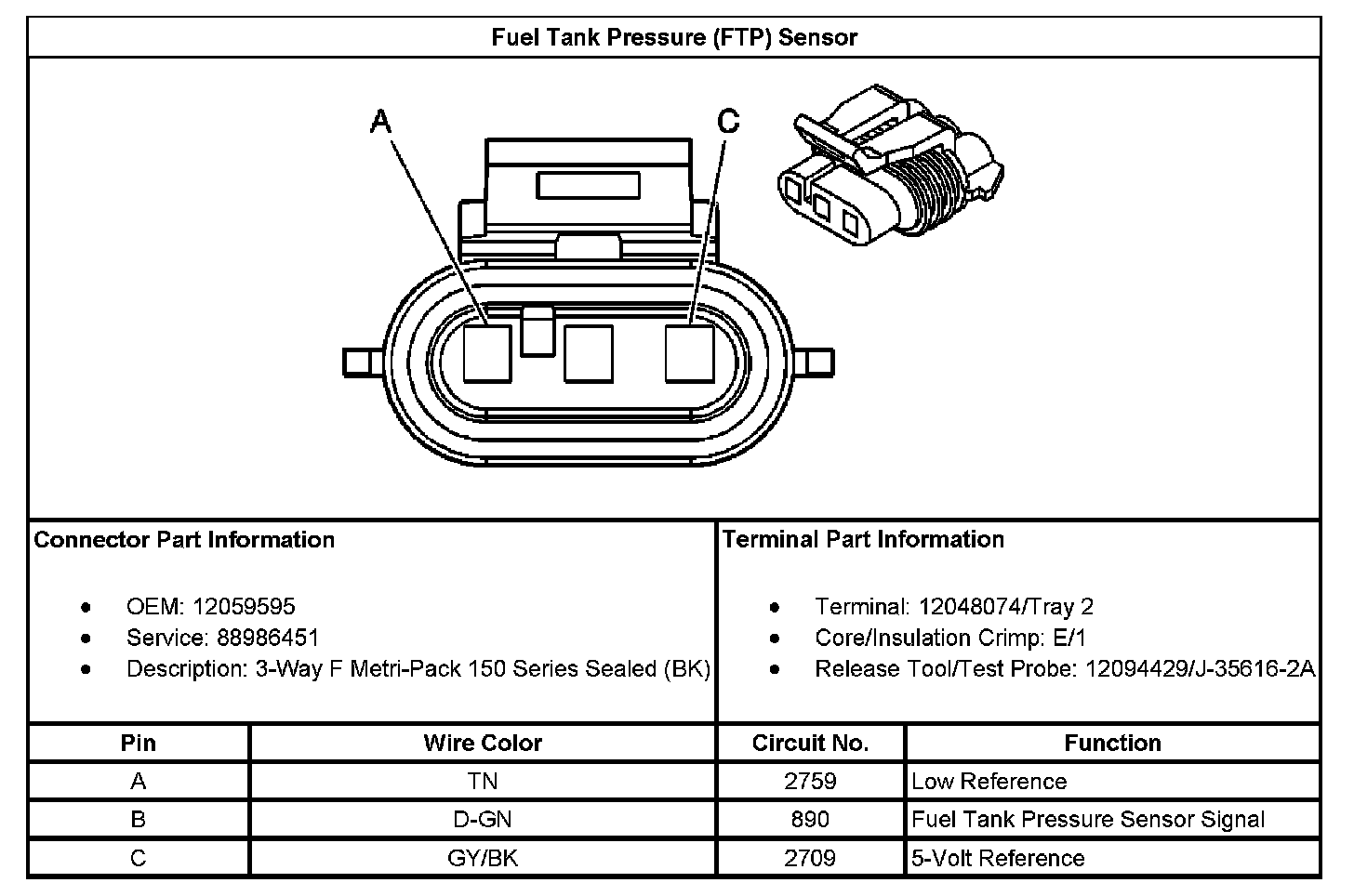 Fuel Tank Pressure (FTP) Sensor

A

C

Connector Part Information

- OEM: 12059595
- Service: 88986451
- Description: 3-Way F Metri-Pack 150 Series Sealed (BK)

Terminal Part Information

- Terminal: 12048074/Tray 2
- Core/Insulation Crimp: E/1
- Release Tool/Test Probe: 12094429/J-35616-2A

| Pin | Wire Color | Circuit No. | Function |
|---|---|---|---|
| A | TN | 2759 | Low Reference |
| B | D-GN | 890 | Fuel Tank Pressure Sensor Signal |
| C | GY/BK | 2709 | 5-Volt Reference |