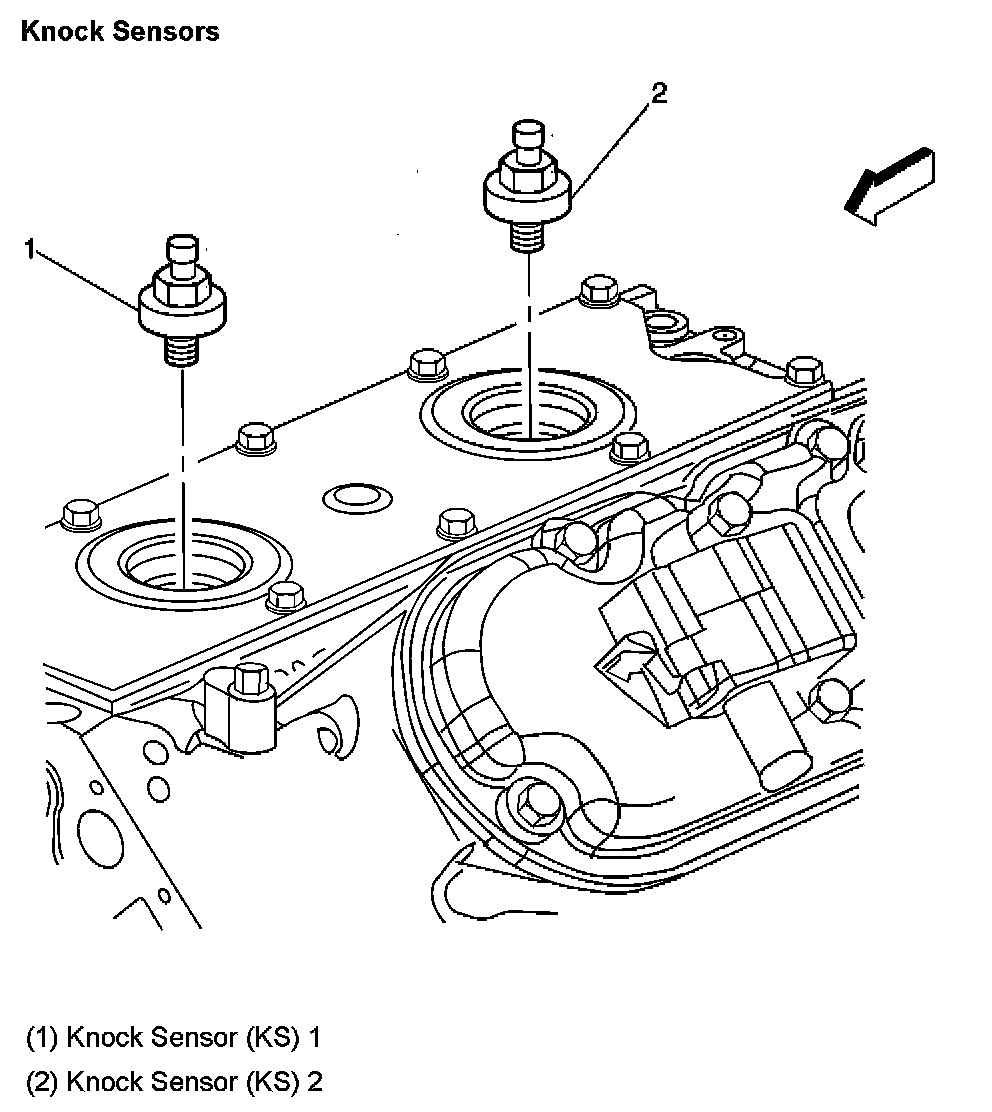 Knock Sensors

2

1

(1) Knock Sensor (KS) 1

(2) Knock Sensor (KS) 2