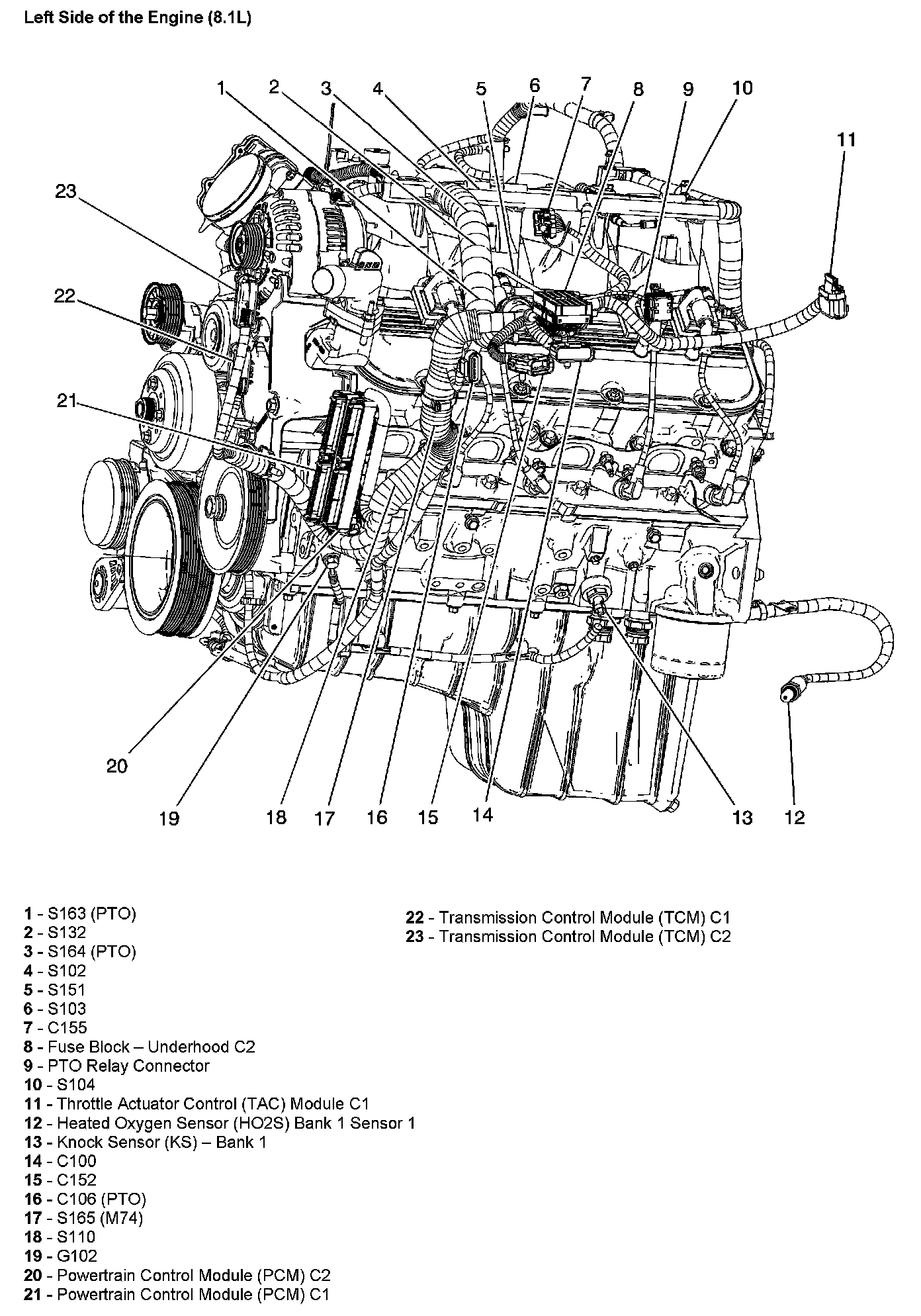 Left Side of the Engine (8.1L)

1
2
3
4
5
6
7
8
9
10
11
23
22
21
20
19
18
17
16
15
14
13
12

1 - S163 (PTO)
2 - S132
3 - S164 (PTO)
4 - S102
5 - S151
6 - S103
7 - C155
8 - Fuse Block – Underhood C2
9 - PTO Relay Connector
10 - S104
11 - Throttle Actuator Control (TAC) Module C1
12 - Heated Oxygen Sensor (HO2S) Bank 1 Sensor 1
13 - Knock Sensor (KS) – Bank 1
14 - C100
15 - C152
16 - C106 (PTO)
17 - S165 (M74)
18 - S110
19 - G102
20 - Powertrain Control Module (PCM) C2
21 - Powertrain Control Module (PCM) C1

22 - Transmission Control Module (TCM) C1
23 - Transmission Control Module (TCM) C2