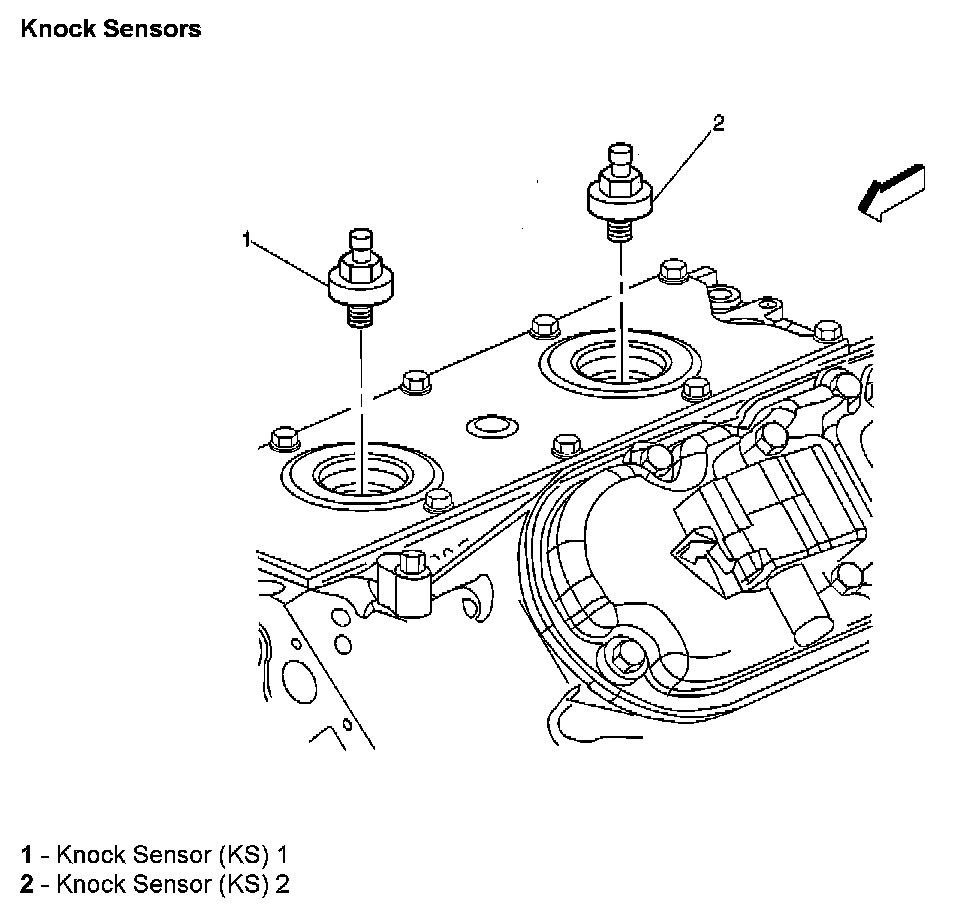 Knock Sensors

2

1

1 - Knock Sensor (KS) 1
2 - Knock Sensor (KS) 2