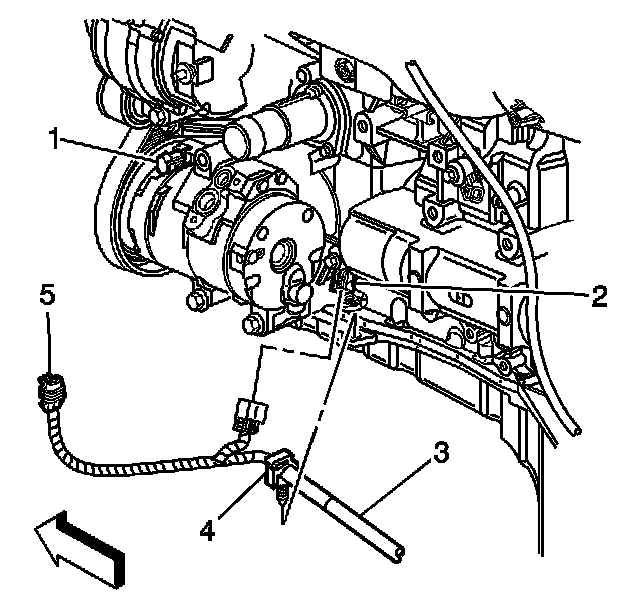 1
5
2
3
4