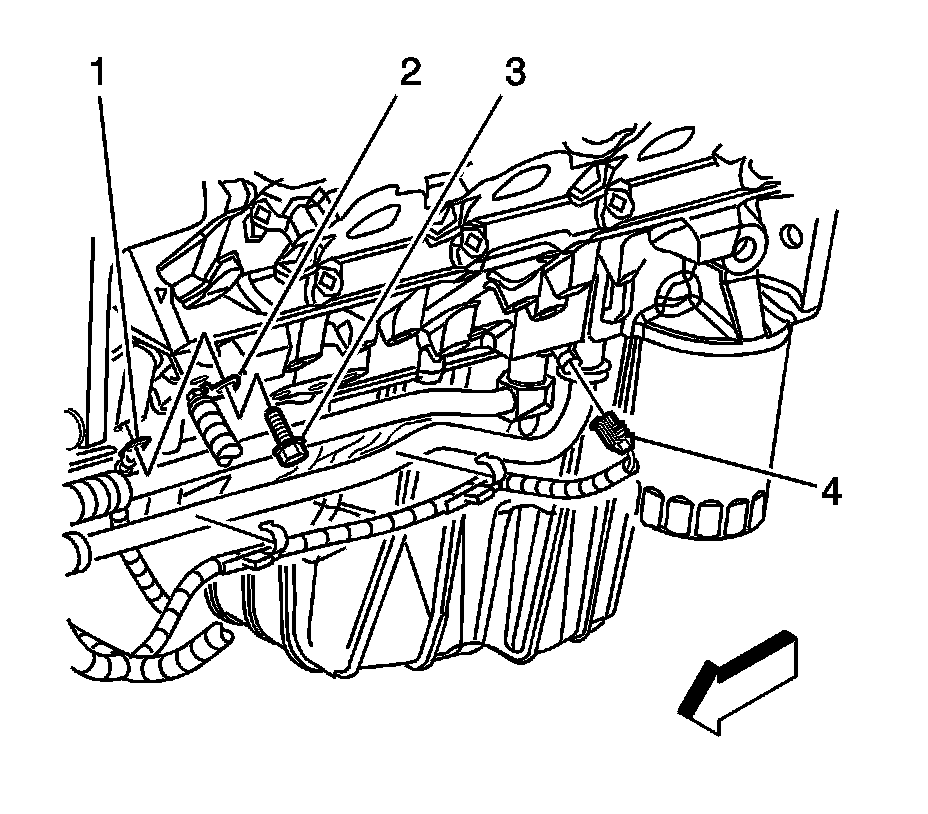 1
2
3
4