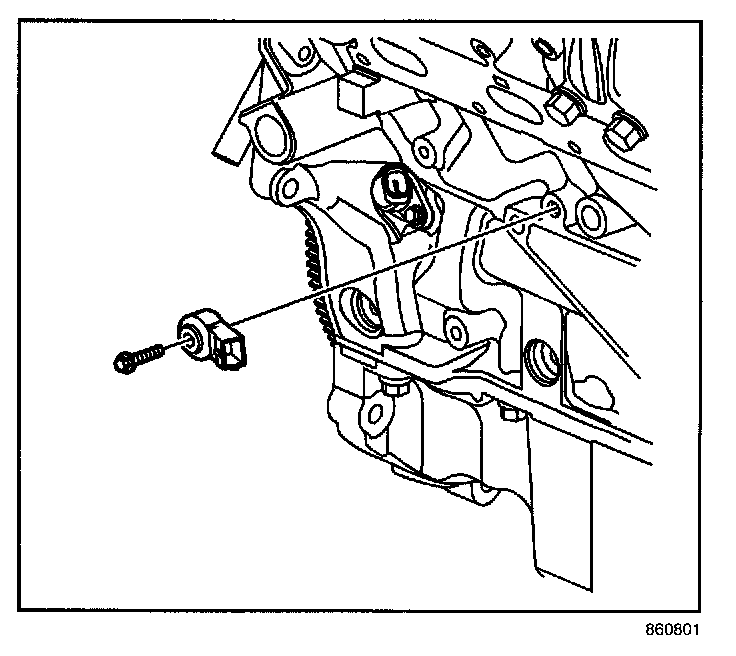 860801