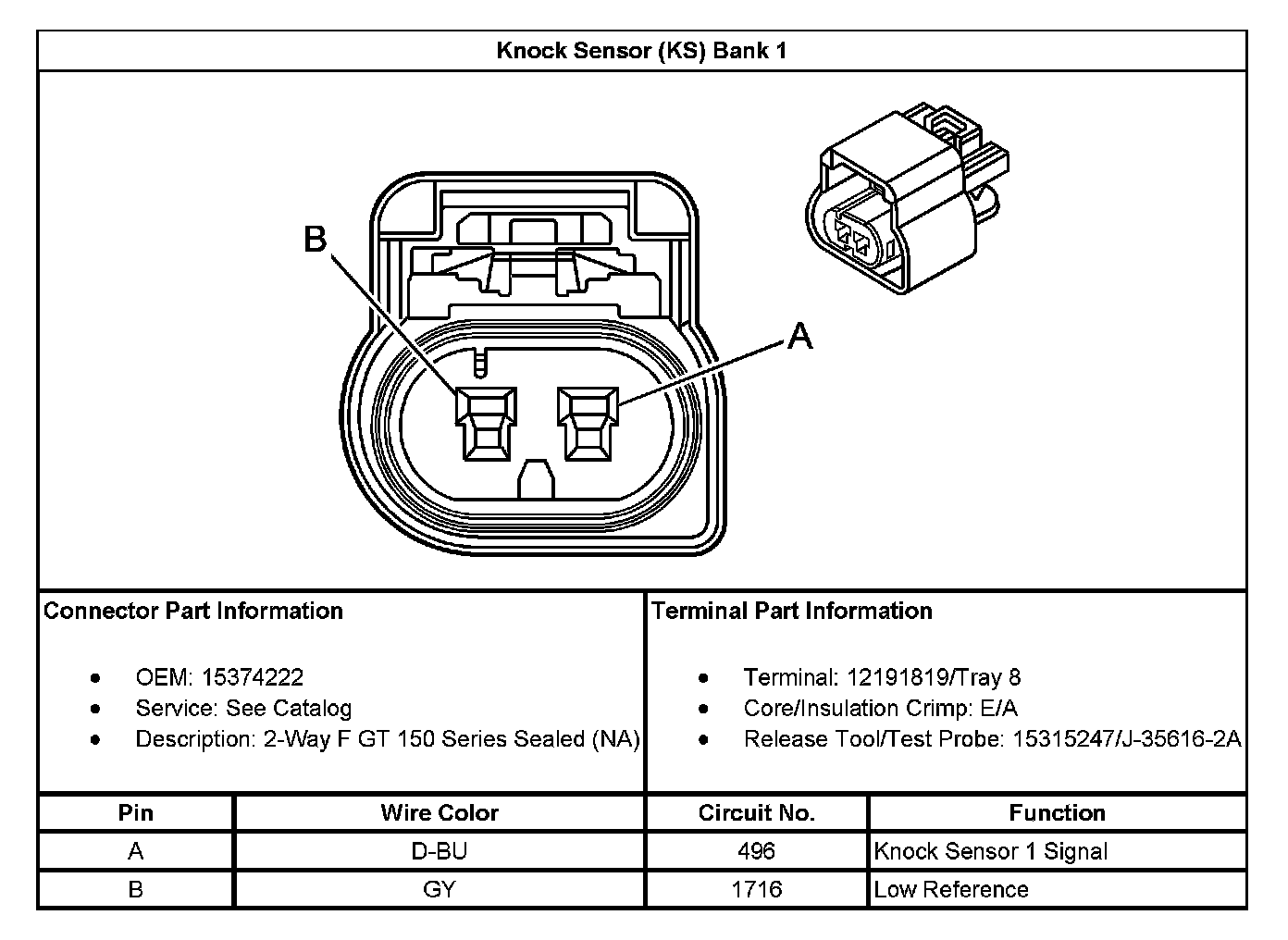 Knock Sensor (KS) Bank 1

B

A

Connector Part Information

- OEM: 15374222
- Service: See Catalog
- Description: 2-Way F GT 150 Series Sealed (NA)

Terminal Part Information

- Terminal: 12191819/Tray 8
- Core/Insulation Crimp: E/A
- Release Tool/Test Probe: 15315247/J-35616-2A

| Pin | Wire Color | Circuit No. | Function |
|---|---|---|---|
| A | D-BU | 496 | Knock Sensor 1 Signal |
| B | GY | 1716 | Low Reference |