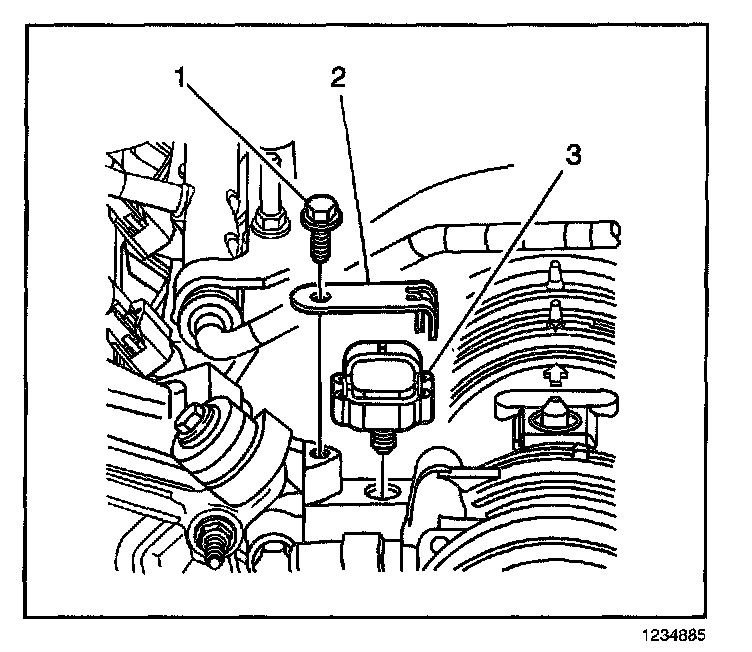 1
2
3
1234885