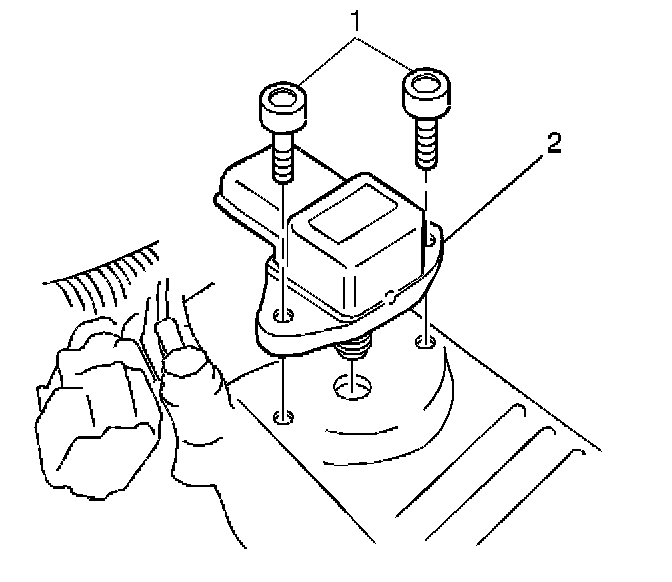 1
2