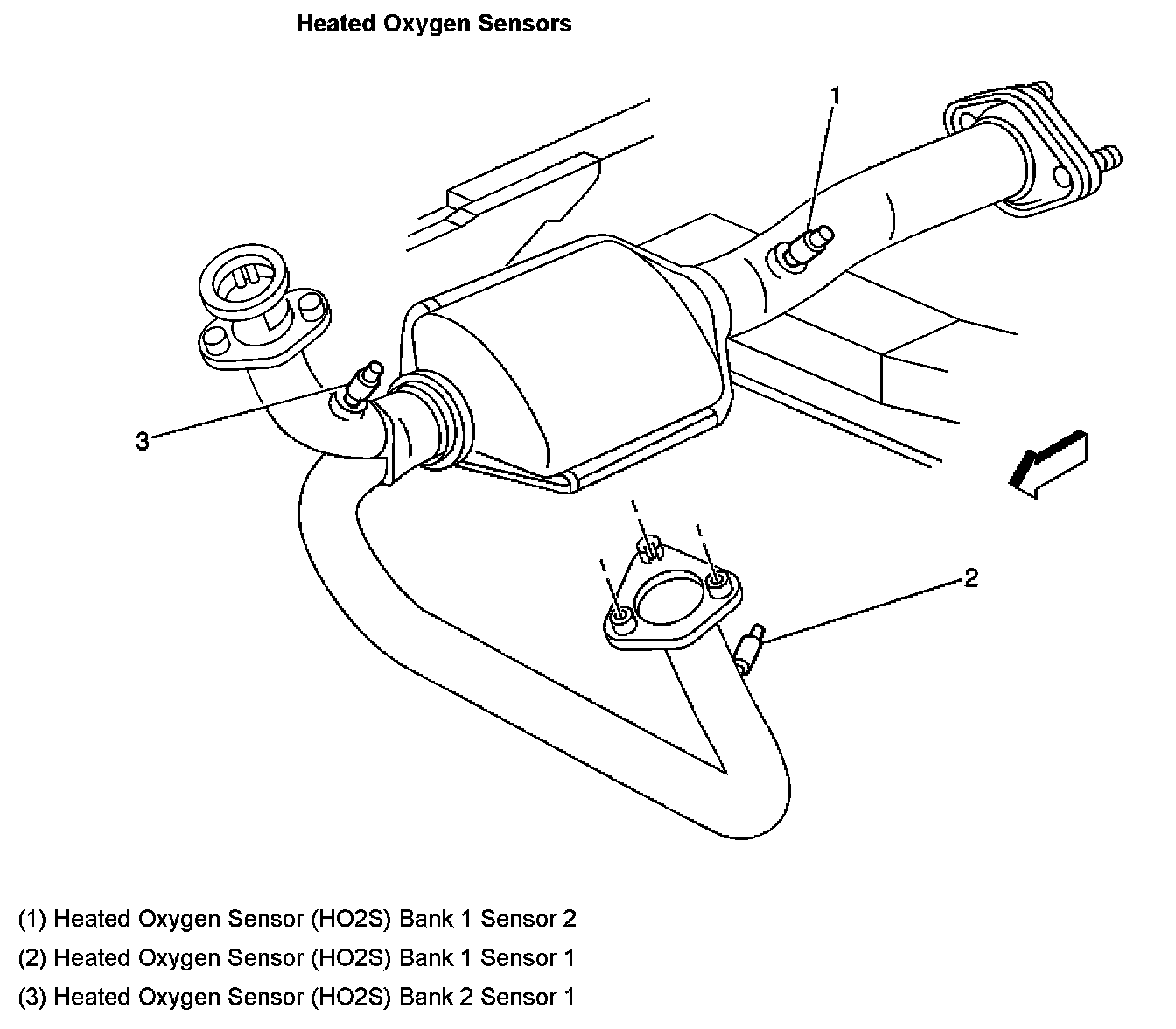 Heated Oxygen Sensors

1

3

2

(1) Heated Oxygen Sensor (HO2S) Bank 1 Sensor 2

(2) Heated Oxygen Sensor (HO2S) Bank 1 Sensor 1

(3) Heated Oxygen Sensor (HO2S) Bank 2 Sensor 1