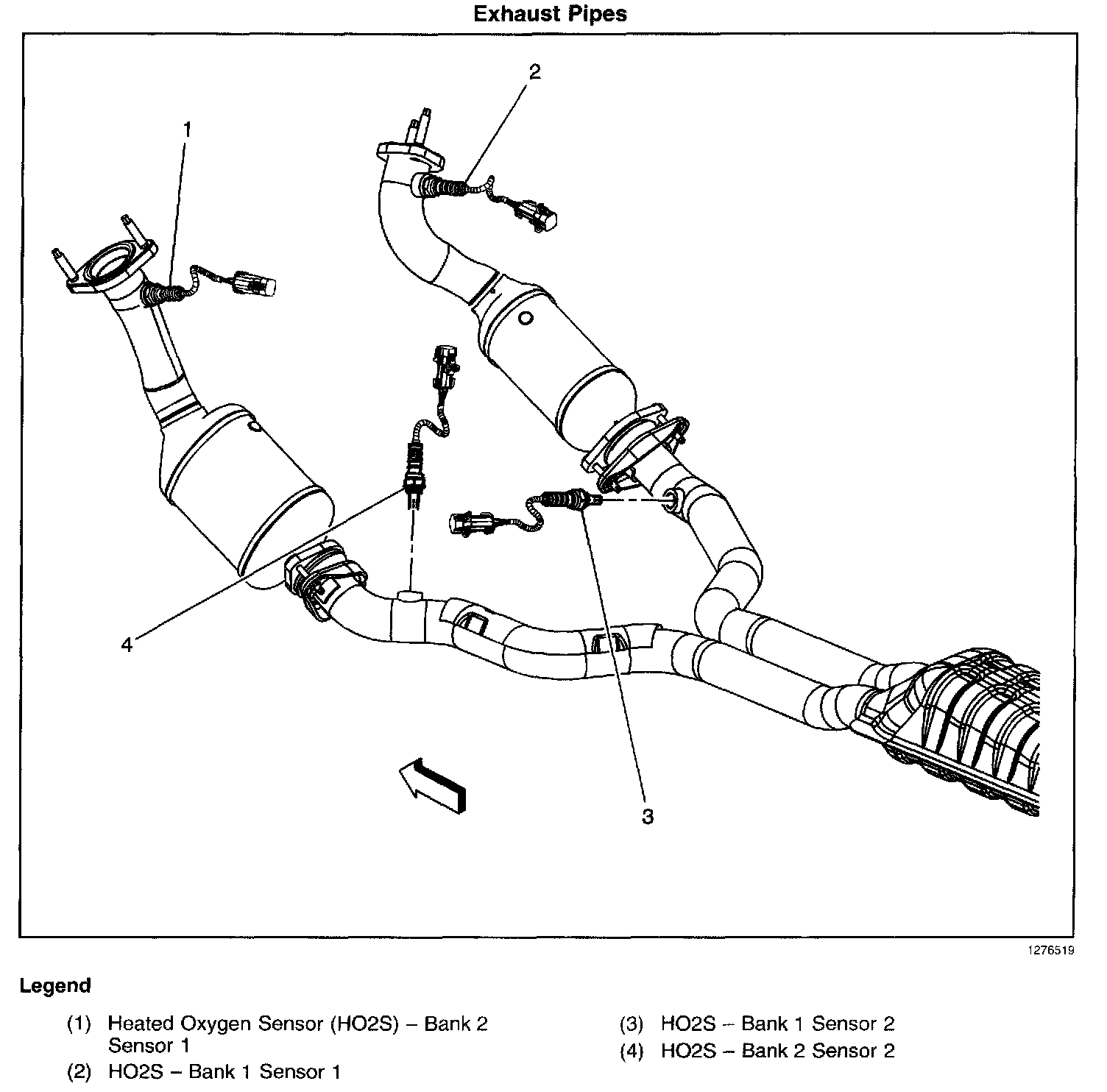 Exhaust Pipes

2

1

4

3

1276519

Legend

(1) Heated Oxygen Sensor (HO2S) – Bank 2 Sensor 1

(2) HO2S – Bank 1 Sensor 1

(3) HO2S – Bank 1 Sensor 2

(4) HO2S – Bank 2 Sensor 2