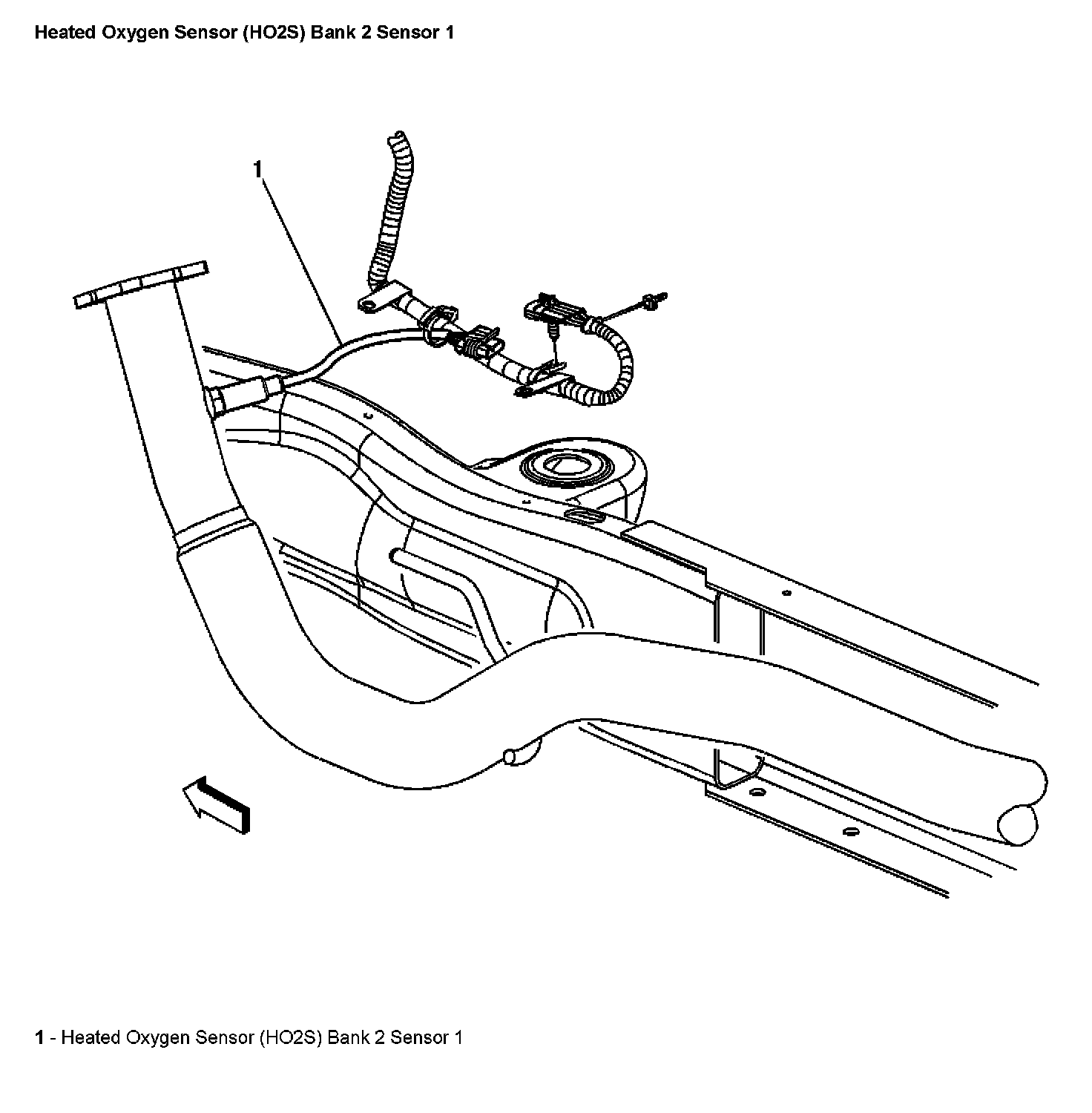 Heated Oxygen Sensor (HO2S) Bank 2 Sensor 1

1

1 - Heated Oxygen Sensor (HO2S) Bank 2 Sensor 1