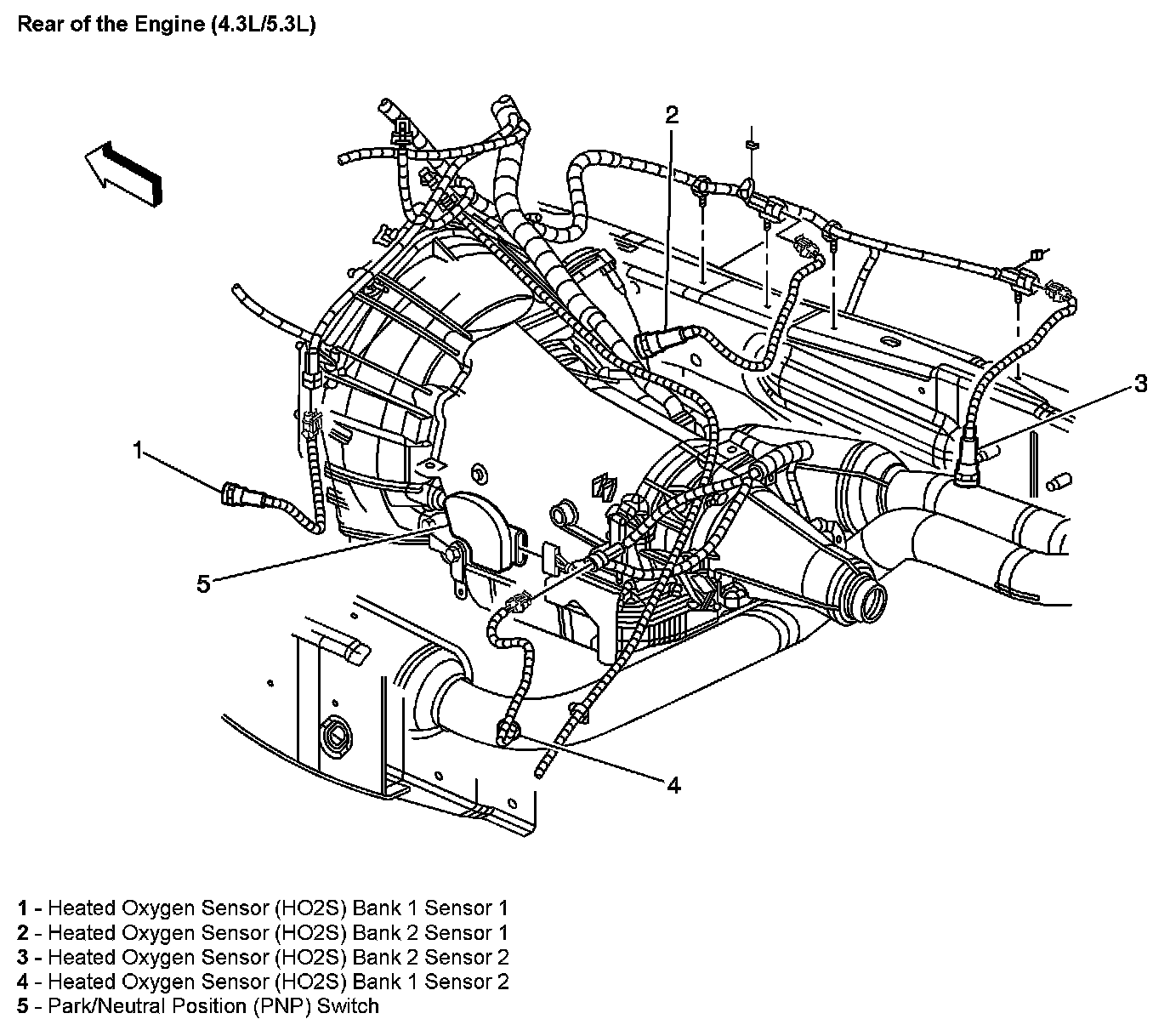 Rear of the Engine (4.3L/5.3L)

2

3

1

5

4

1 - Heated Oxygen Sensor (HO2S) Bank 1 Sensor 1
2 - Heated Oxygen Sensor (HO2S) Bank 2 Sensor 1
3 - Heated Oxygen Sensor (HO2S) Bank 2 Sensor 2
4 - Heated Oxygen Sensor (HO2S) Bank 1 Sensor 2
5 - Park/Neutral Position (PNP) Switch