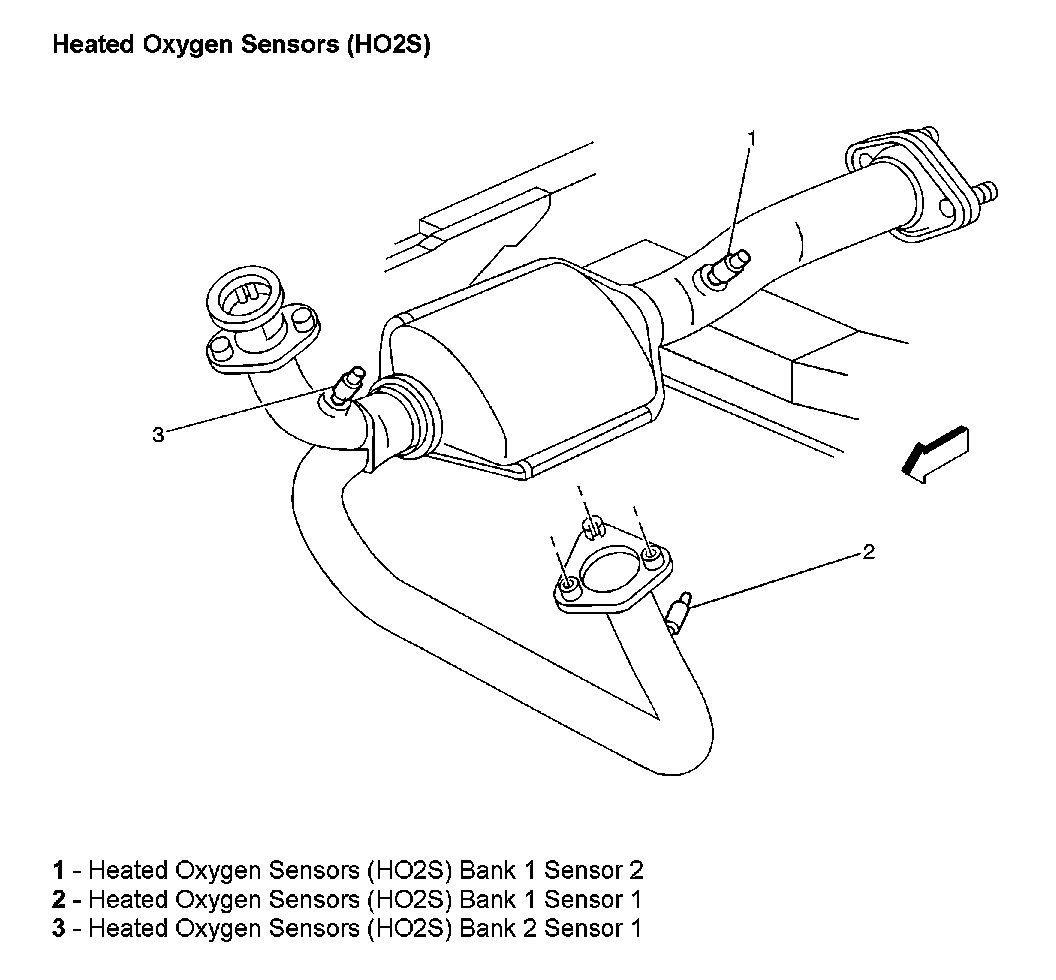 Heated Oxygen Sensors (HO2S)

1

3

2

1 - Heated Oxygen Sensors (HO2S) Bank 1 Sensor 2
2 - Heated Oxygen Sensors (HO2S) Bank 1 Sensor 1
3 - Heated Oxygen Sensors (HO2S) Bank 2 Sensor 1