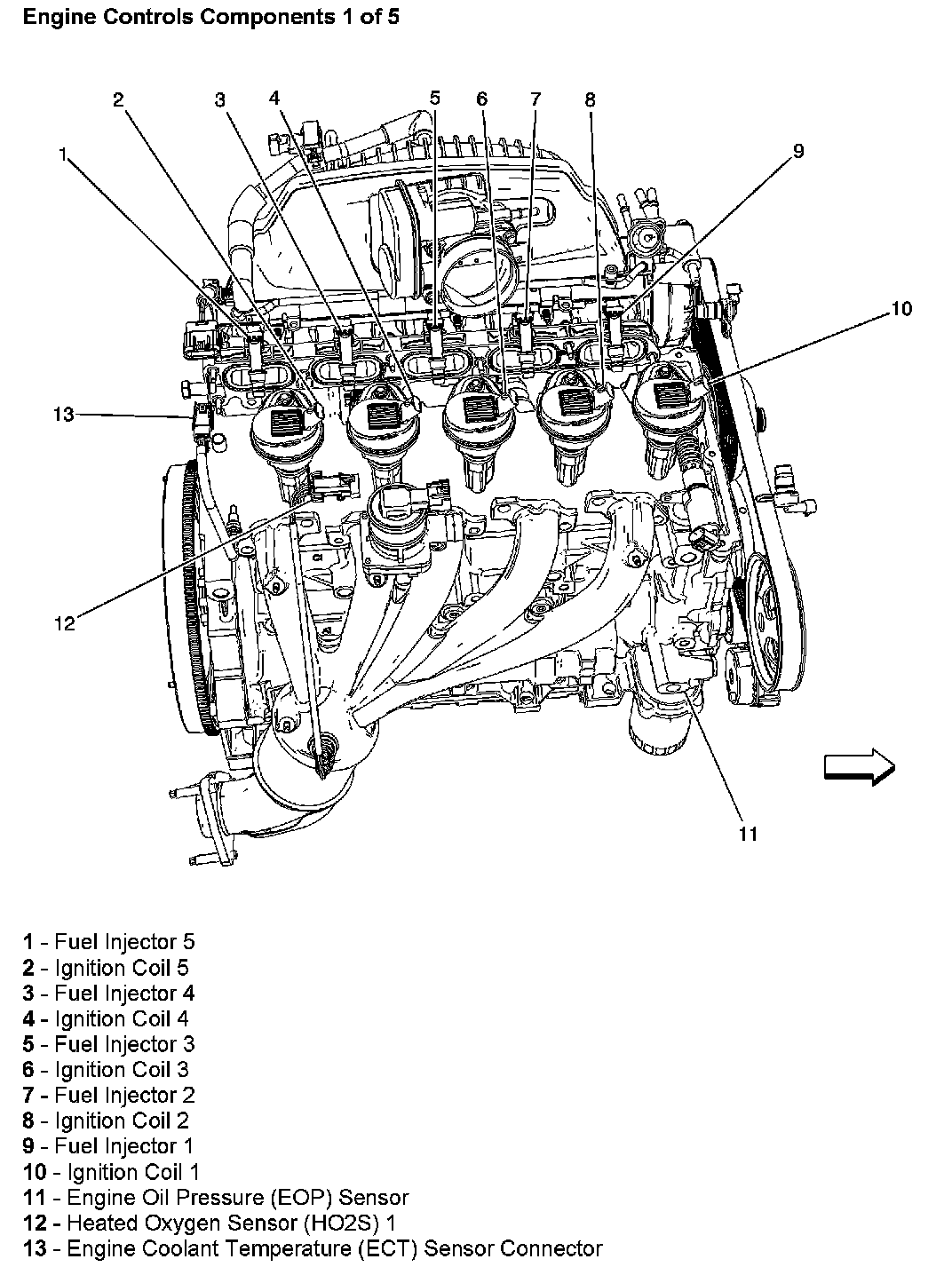 Engine Controls Components 1 of 5

2
3
4
5
6
7
8
1
9
10
13
12
11

1 - Fuel Injector 5
2 - Ignition Coil 5
3 - Fuel Injector 4
4 - Ignition Coil 4
5 - Fuel Injector 3
6 - Ignition Coil 3
7 - Fuel Injector 2
8 - Ignition Coil 2
9 - Fuel Injector 1
10 - Ignition Coil 1
11 - Engine Oil Pressure (EOP) Sensor
12 - Heated Oxygen Sensor (HO2S) 1
13 - Engine Coolant Temperature (ECT) Sensor Connector