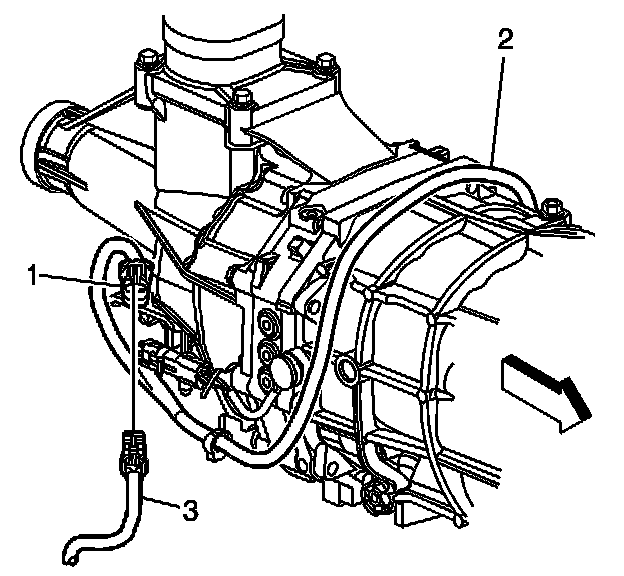 2
1
3