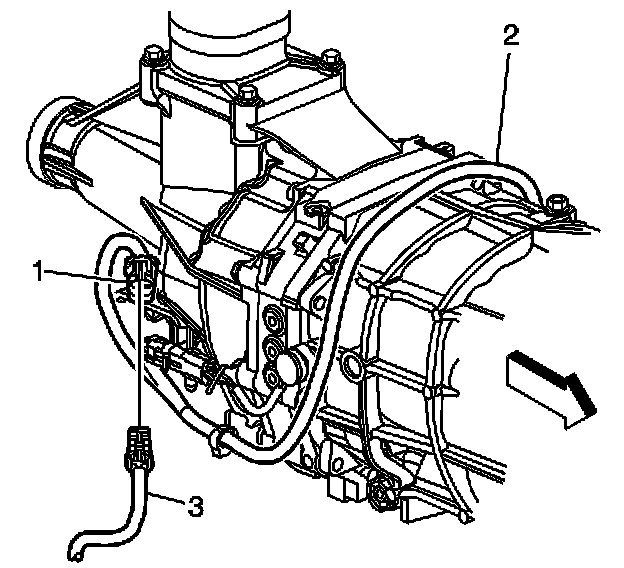 2
1
3