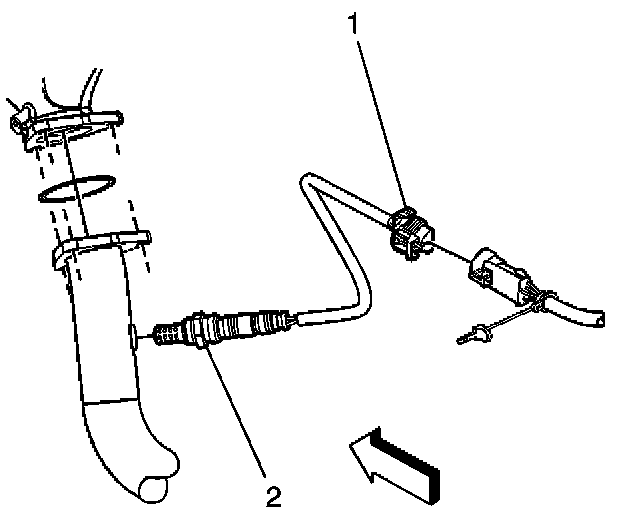 1

2