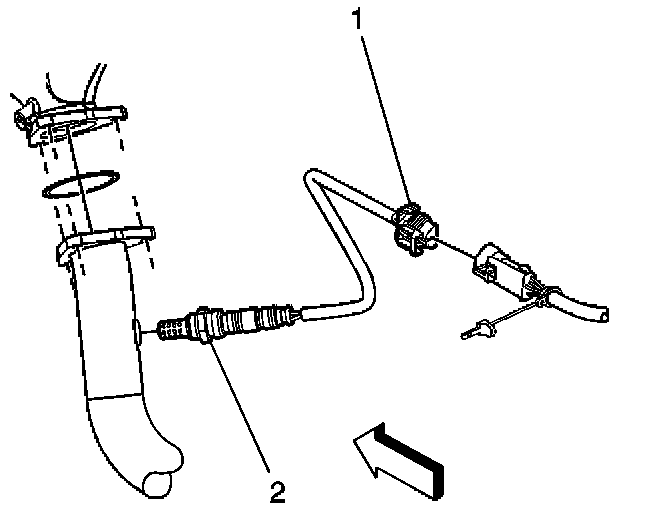 1

2