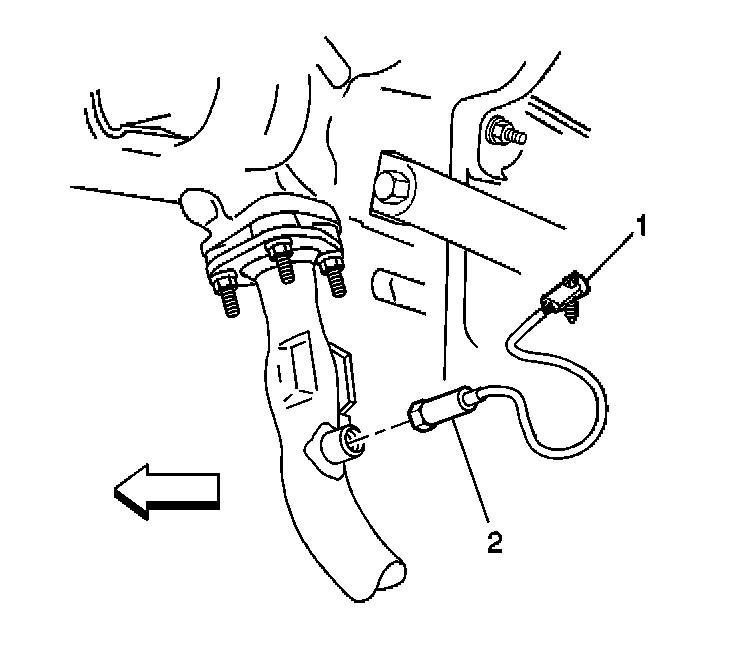 1
2