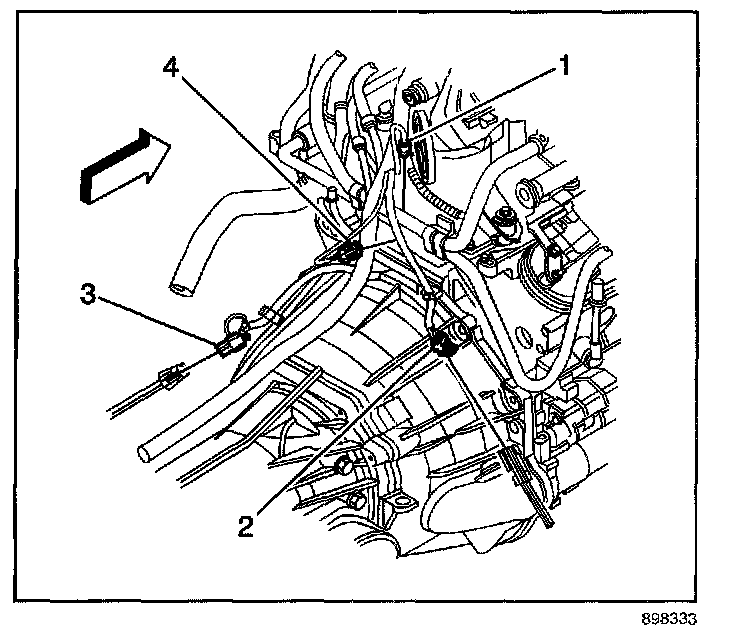 4
1
3
2
898333