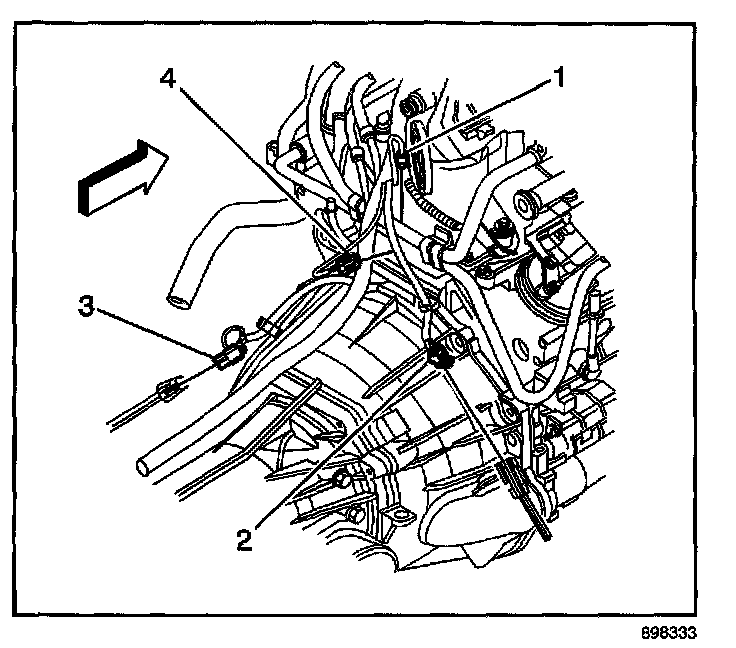 4
1
3
2
898333