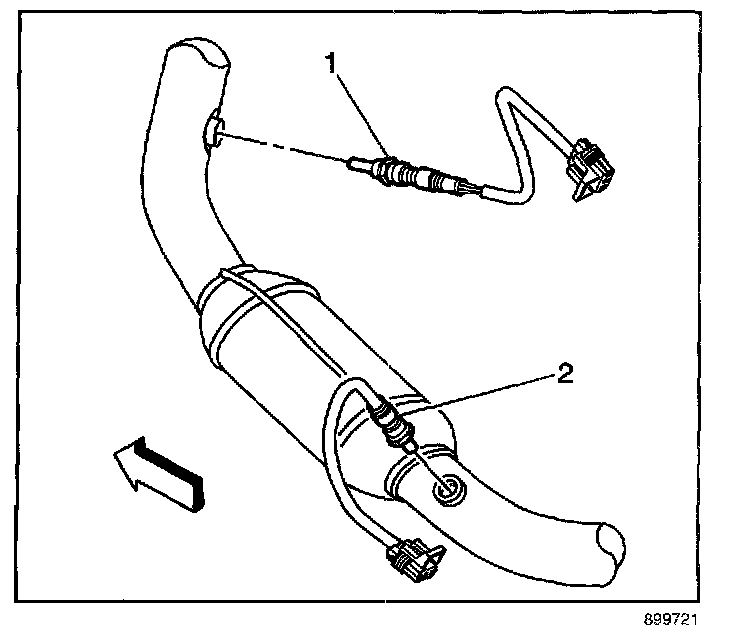 1
2
899721