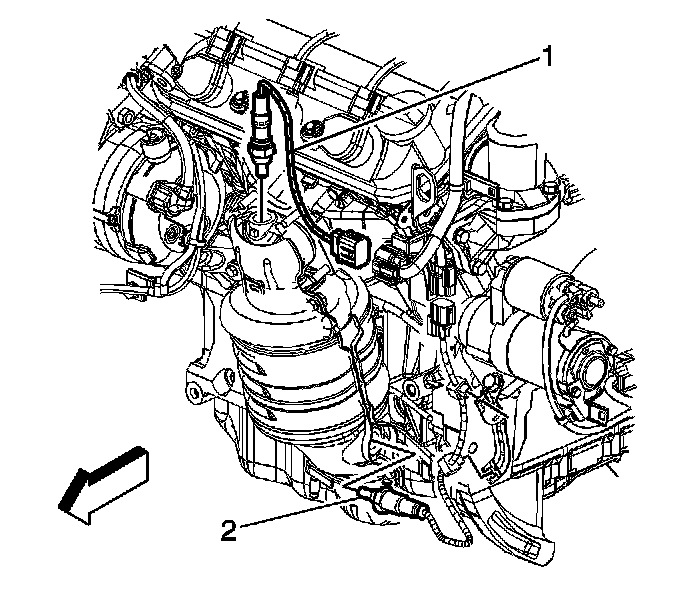 1

2