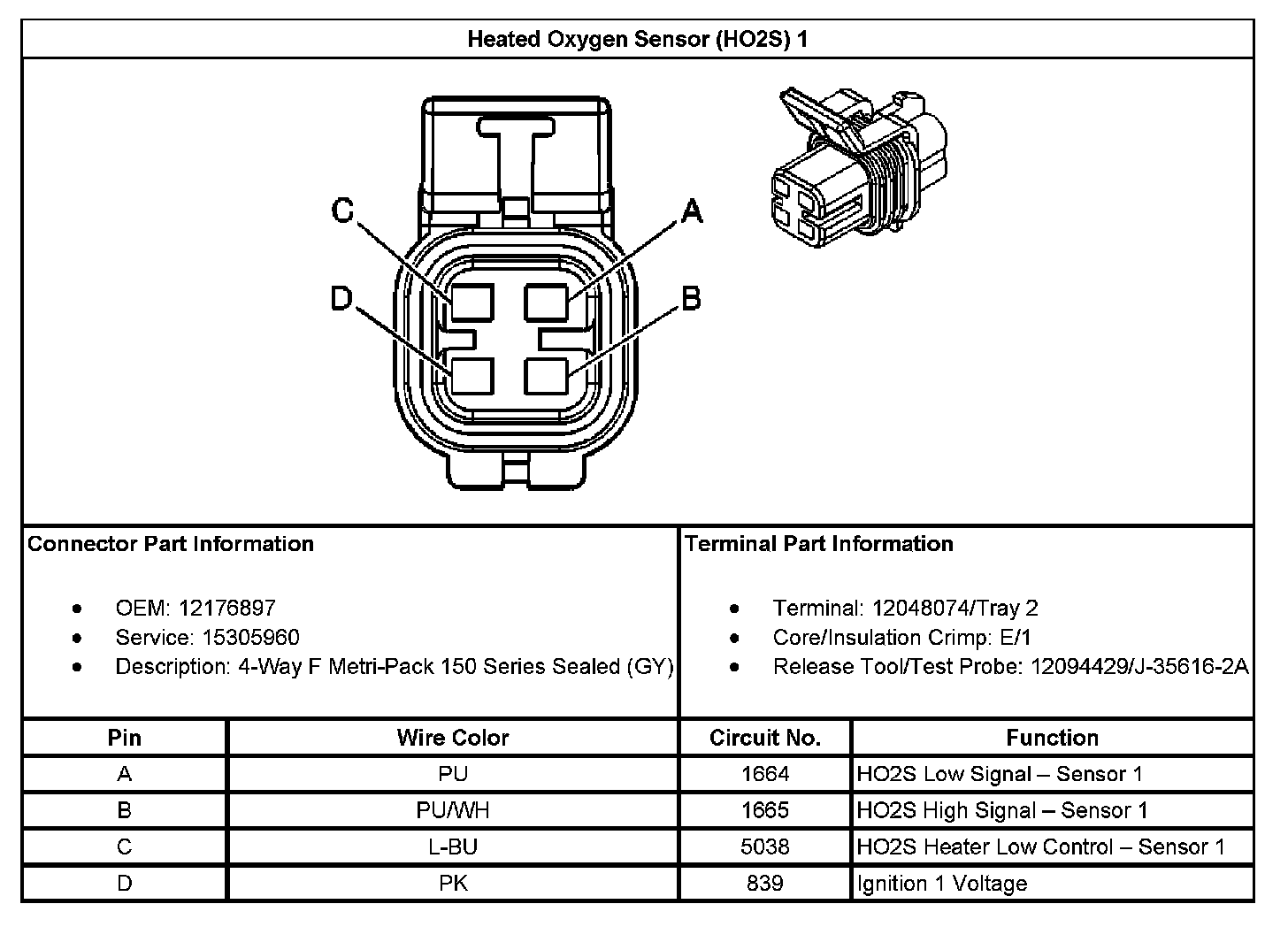 Heated Oxygen Sensor (HO2S) 1

C
A
D
B

Connector Part Information

- OEM: 12176897
- Service: 15305960
- Description: 4-Way F Metri-Pack 150 Series Sealed (GY)

Terminal Part Information

- Terminal: 12048074/Tray 2
- Core/Insulation Crimp: E/1
- Release Tool/Test Probe: 12094429/J-35616-2A

| Pin | Wire Color | Circuit No. | Function |
|---|---|---|---|
| A | PU | 1664 | HO2S Low Signal – Sensor 1 |
| B | PU/WH | 1665 | HO2S High Signal – Sensor 1 |
| C | L-BU | 5038 | HO2S Heater Low Control – Sensor 1 |
| D | PK | 839 | Ignition 1 Voltage |