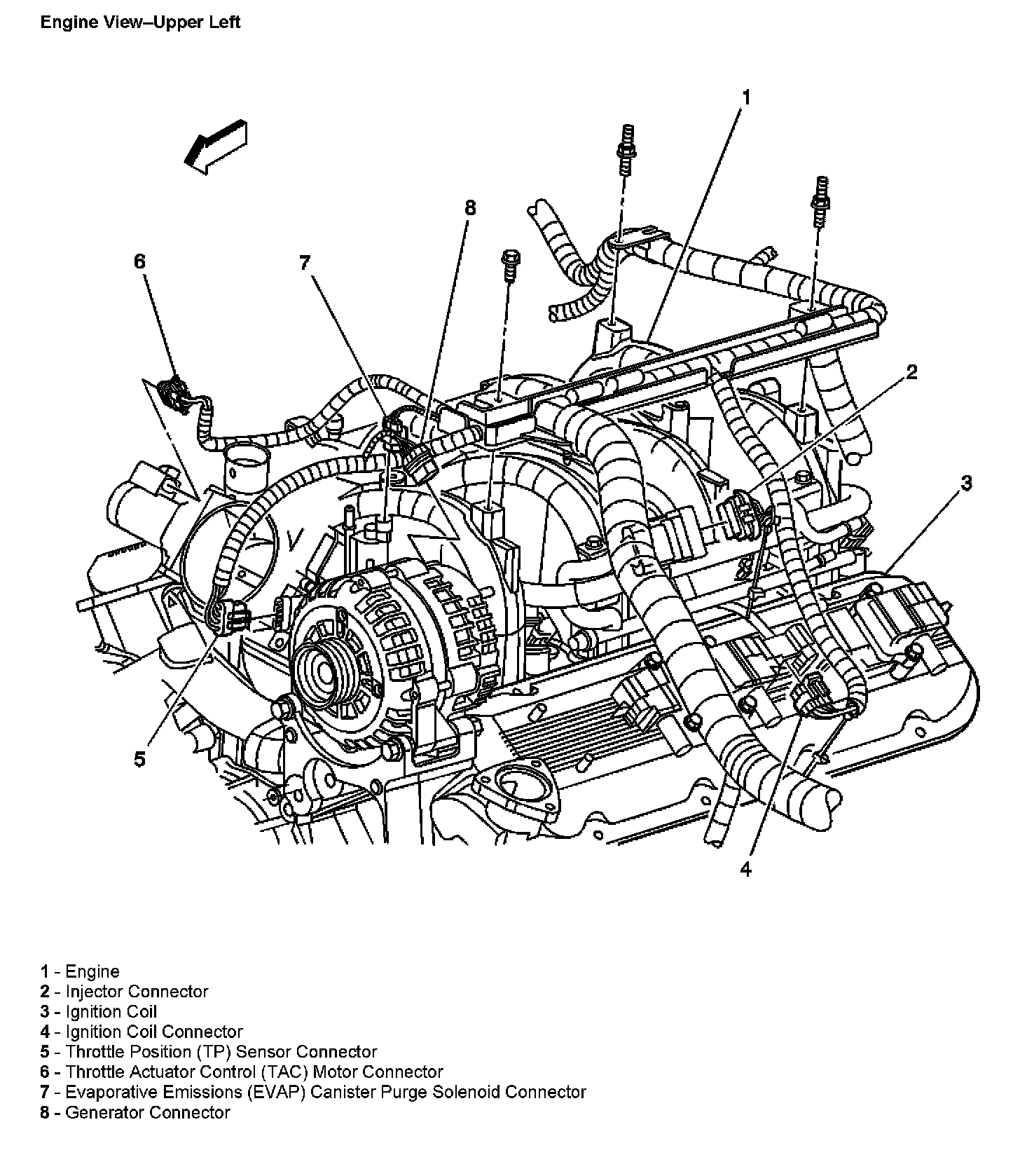 Engine View–Upper Left

1

8

6

7

2

3

5

4

1 - Engine
2 - Injector Connector
3 - Ignition Coil
4 - Ignition Coil Connector
5 - Throttle Position (TP) Sensor Connector
6 - Throttle Actuator Control (TAC) Motor Connector
7 - Evaporative Emissions (EVAP) Canister Purge Solenoid Connector
8 - Generator Connector