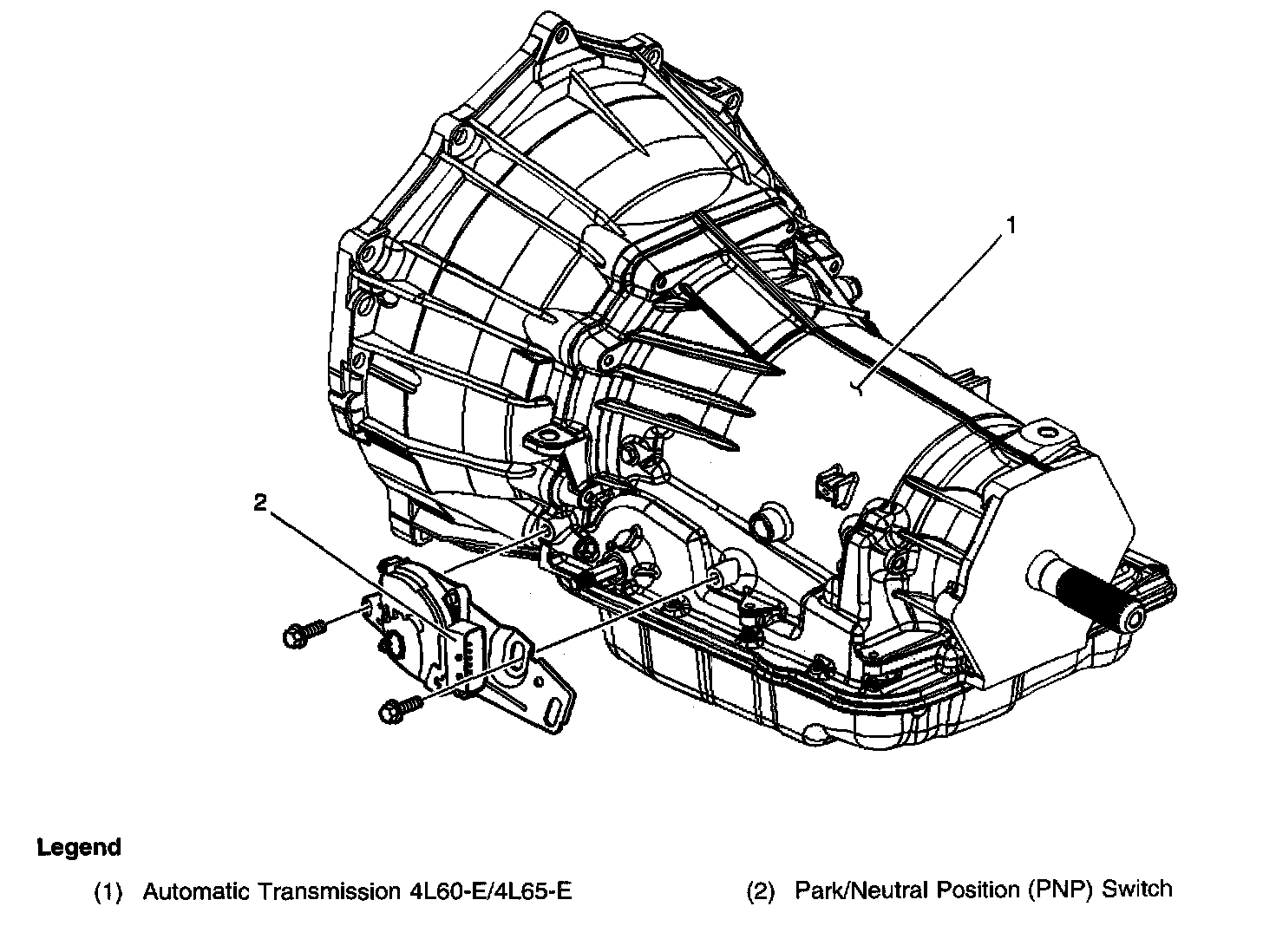 1

2

Legend

(1) Automatic Transmission 4L60-E/4L65-E

(2) Park/Neutral Position (PNP) Switch