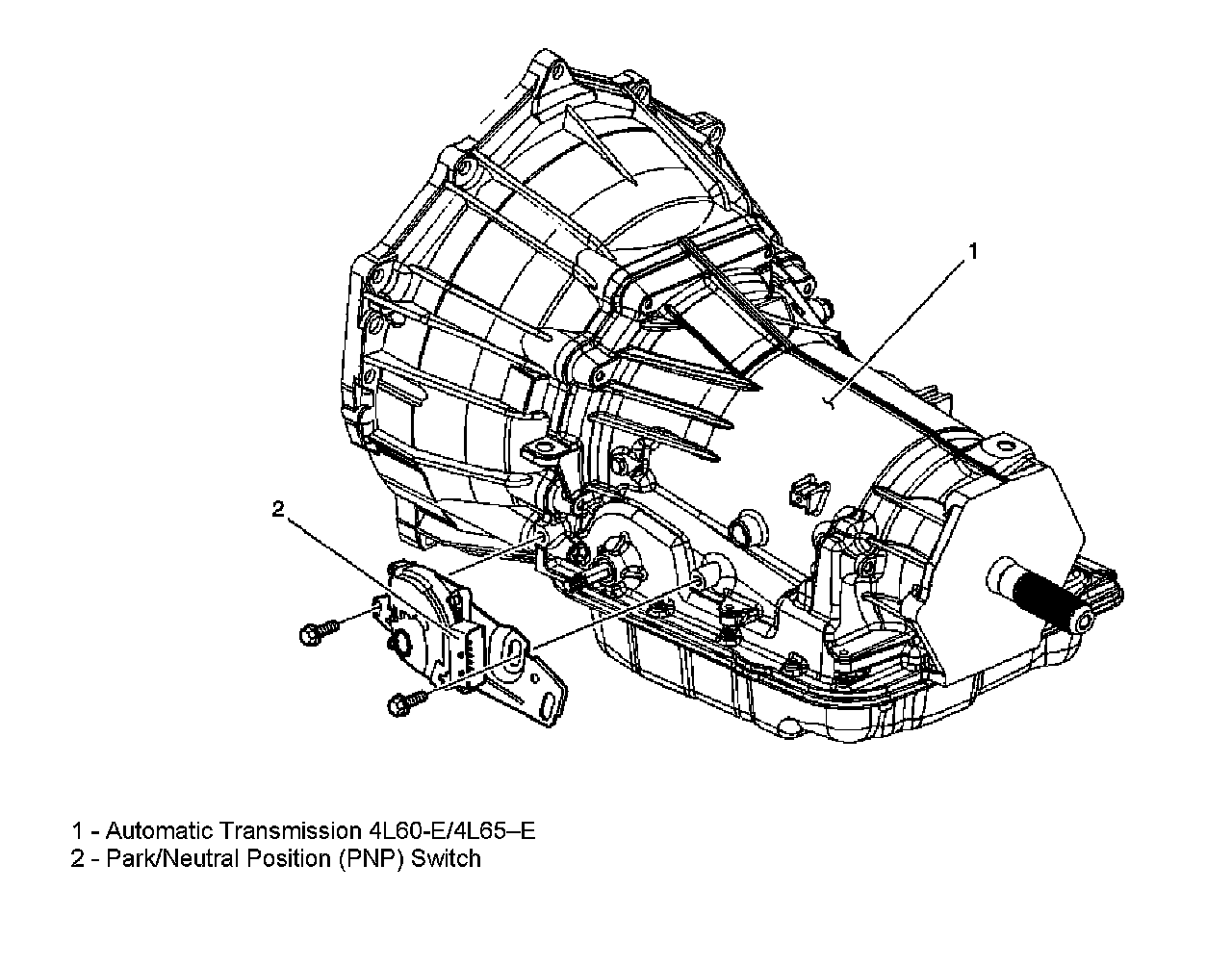 1

2

1 - Automatic Transmission 4L60-E/4L65–E
2 - Park/Neutral Position (PNP) Switch