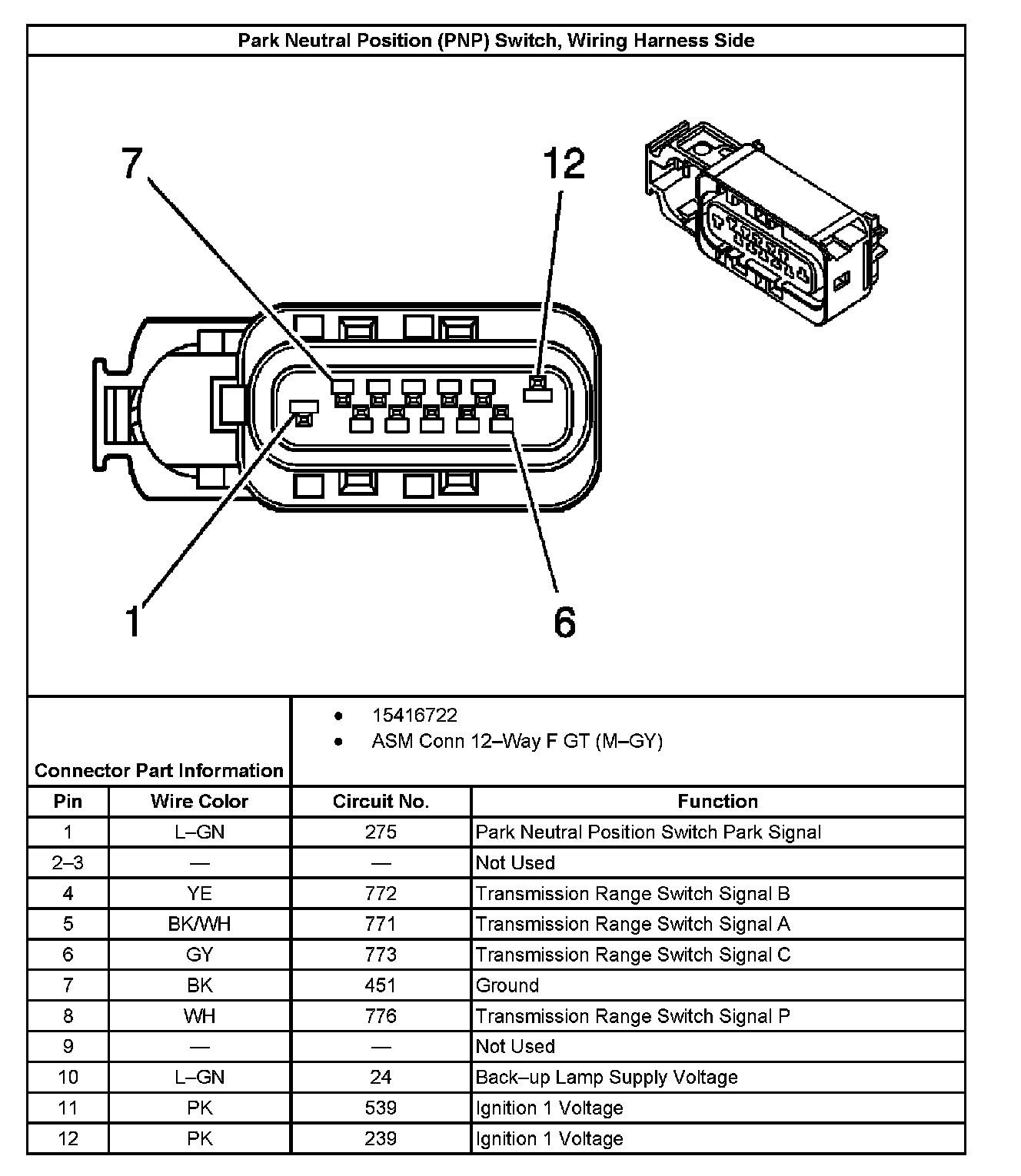 Park Neutral Position (PNP) Switch, Wiring Harness Side

7

12

1

6

Connector Part Information

- 15416722
- ASM Conn 12–Way F GT (M–GY)

| Pin | Wire Color | Circuit No. | Function |
|---|---|---|---|
| 1 | L–GN | 275 | Park Neutral Position Switch Park Signal |
| 2–3 | — | — | Not Used |
| 4 | YE | 772 | Transmission Range Switch Signal B |
| 5 | BK/WH | 771 | Transmission Range Switch Signal A |
| 6 | GY | 773 | Transmission Range Switch Signal C |
| 7 | BK | 451 | Ground |
| 8 | WH | 776 | Transmission Range Switch Signal P |
| 9 | — | — | Not Used |
| 10 | L–GN | 24 | Back–up Lamp Supply Voltage |
| 11 | PK | 539 | Ignition 1 Voltage |
| 12 | PK | 239 | Ignition 1 Voltage |