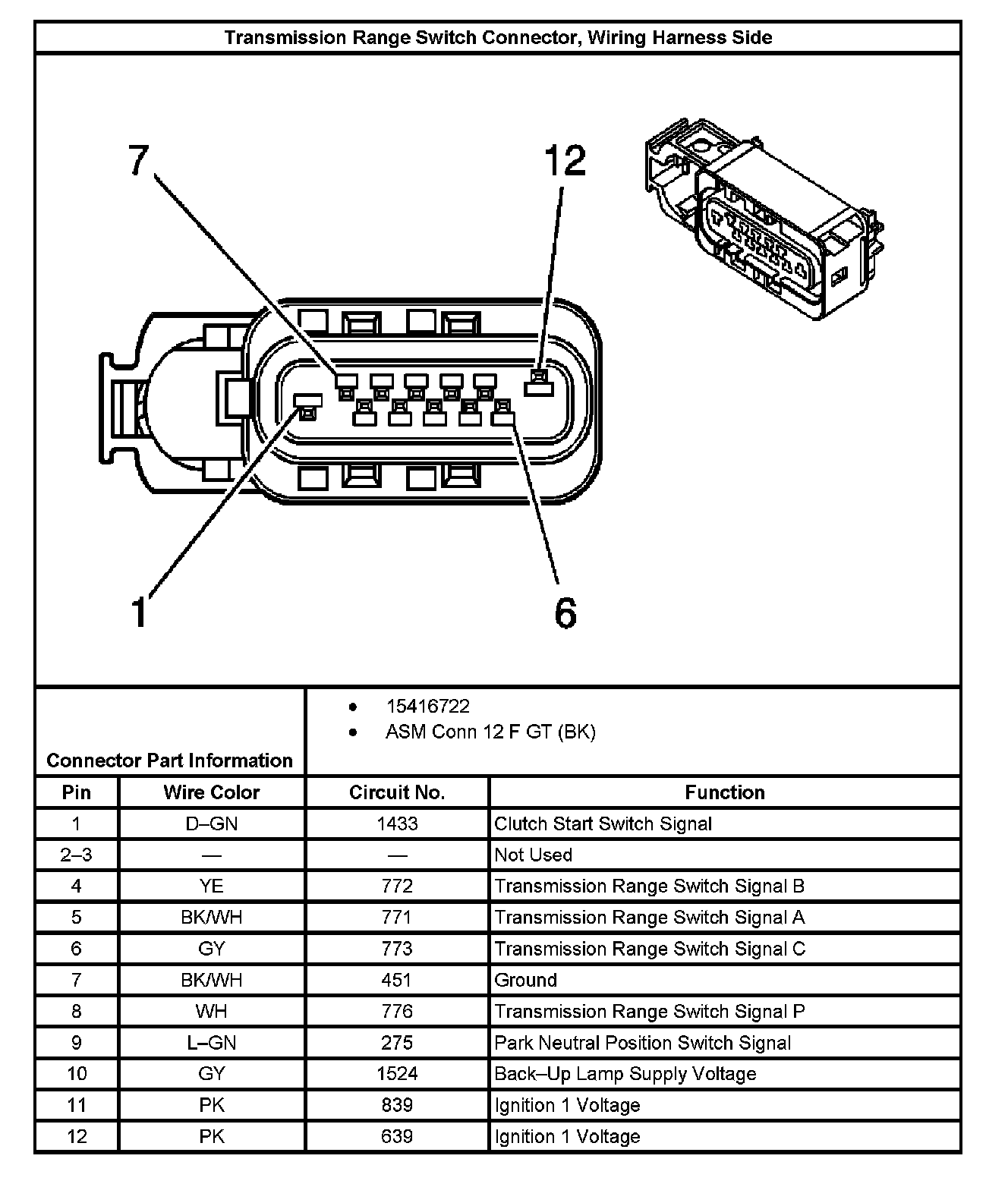 Transmission Range Switch Connector, Wiring Harness Side

7

12

1

6

Connector Part Information

• 15416722
• ASM Conn 12 F GT (BK)

| Pin | Wire Color | Circuit No. | Function |
|---|---|---|---|
| 1 | D–GN | 1433 | Clutch Start Switch Signal |
| 2–3 | — | — | Not Used |
| 4 | YE | 772 | Transmission Range Switch Signal B |
| 5 | BK/WH | 771 | Transmission Range Switch Signal A |
| 6 | GY | 773 | Transmission Range Switch Signal C |
| 7 | BK/WH | 451 | Ground |
| 8 | WH | 776 | Transmission Range Switch Signal P |
| 9 | L–GN | 275 | Park Neutral Position Switch Signal |
| 10 | GY | 1524 | Back–Up Lamp Supply Voltage |
| 11 | PK | 839 | Ignition 1 Voltage |
| 12 | PK | 639 | Ignition 1 Voltage |