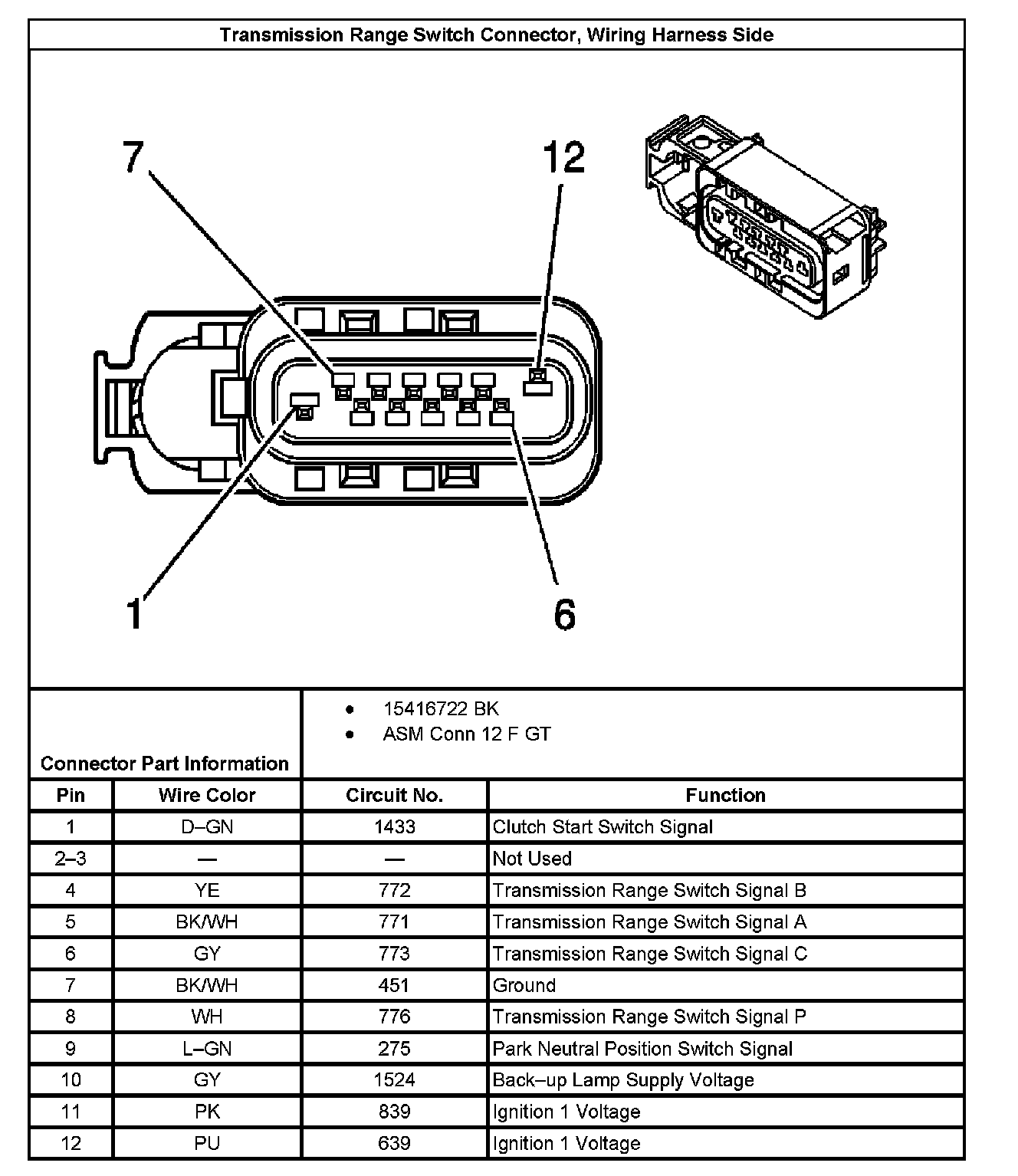 Transmission Range Switch Connector, Wiring Harness Side

7

12

1

6

Connector Part Information

- 15416722 BK
- ASM Conn 12 F GT

| Pin | Wire Color | Circuit No. | Function |
|---|---|---|---|
| 1 | D–GN | 1433 | Clutch Start Switch Signal |
| 2–3 | — | — | Not Used |
| 4 | YE | 772 | Transmission Range Switch Signal B |
| 5 | BK/WH | 771 | Transmission Range Switch Signal A |
| 6 | GY | 773 | Transmission Range Switch Signal C |
| 7 | BK/WH | 451 | Ground |
| 8 | WH | 776 | Transmission Range Switch Signal P |
| 9 | L–GN | 275 | Park Neutral Position Switch Signal |
| 10 | GY | 1524 | Back–up Lamp Supply Voltage |
| 11 | PK | 839 | Ignition 1 Voltage |
| 12 | PU | 639 | Ignition 1 Voltage |