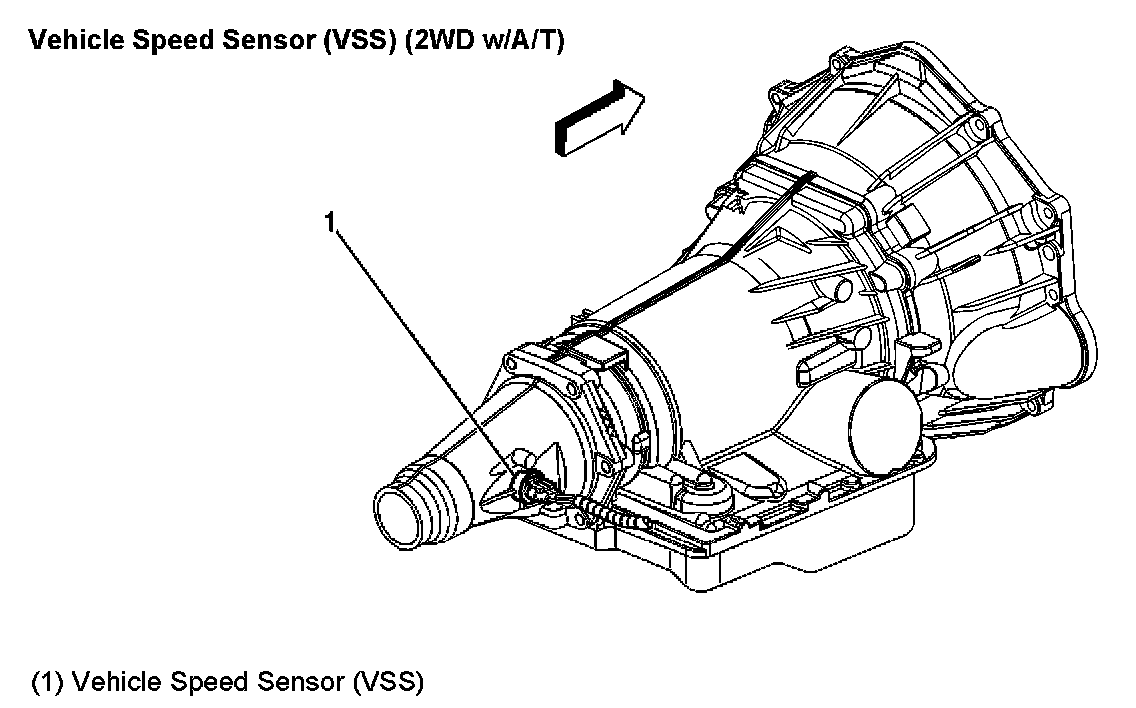 Vehicle Speed Sensor (VSS) (2WD w/A/T)

1

(1) Vehicle Speed Sensor (VSS)