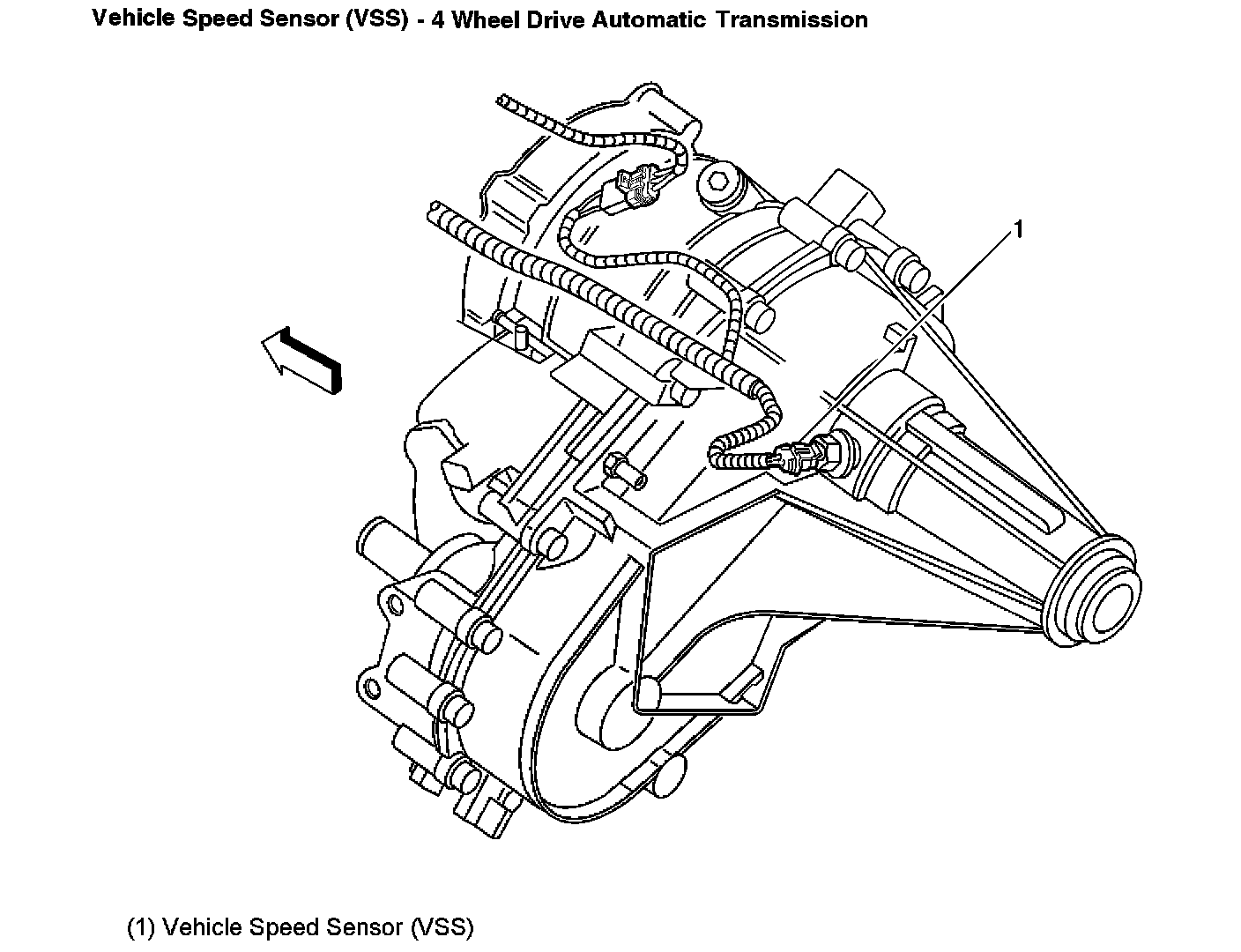 Vehicle Speed Sensor (VSS) - 4 Wheel Drive Automatic Transmission

1

(1) Vehicle Speed Sensor (VSS)