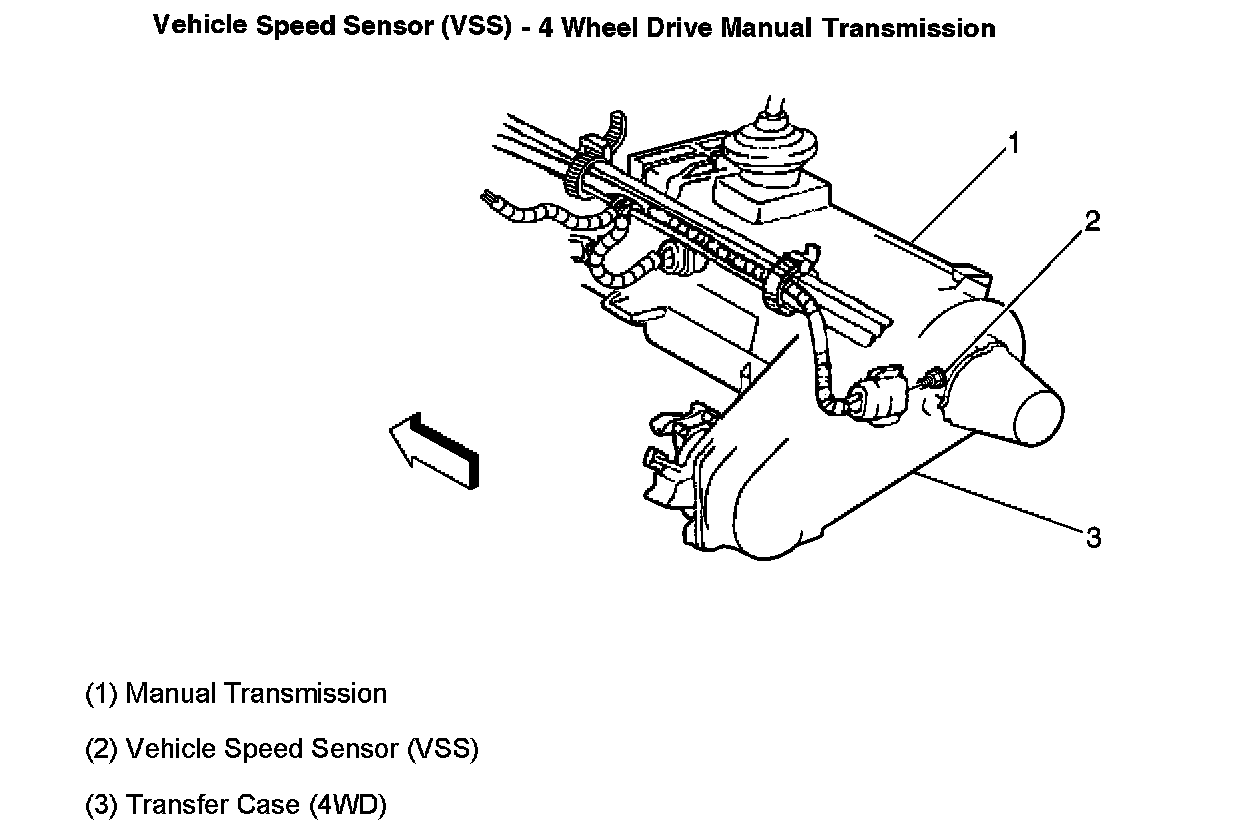 Vehicle Speed Sensor (VSS) - 4 Wheel Drive Manual Transmission

1

2

3

(1) Manual Transmission

(2) Vehicle Speed Sensor (VSS)

(3) Transfer Case (4WD)