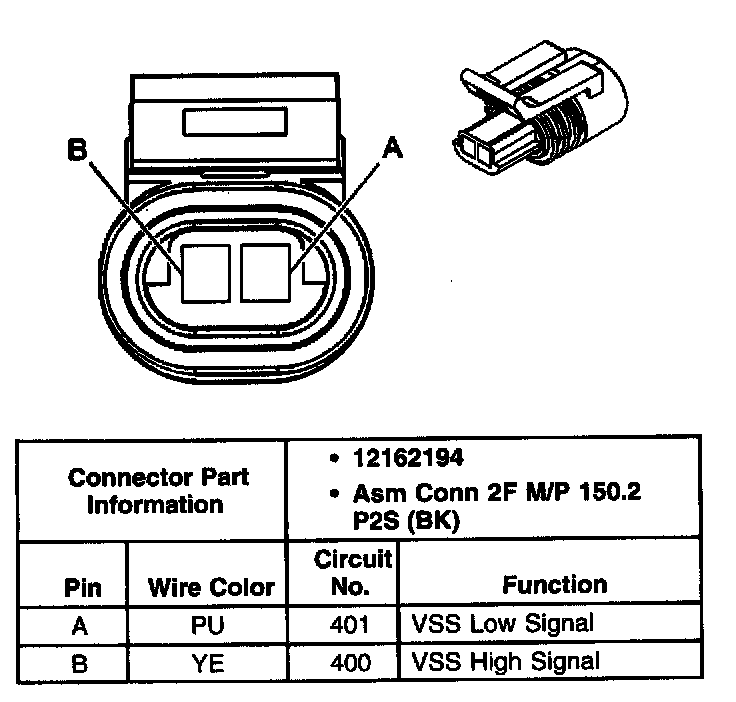 B

A

| Connector Part Information | | • 12162194 • Asm Conn 2F M/P 150.2 P2S (BK) | |
|---|---|---|---|
| Pin | Wire Color | Circuit No. | Function |
| A | PU | 401 | VSS Low Signal |
| B | YE | 400 | VSS High Signal |