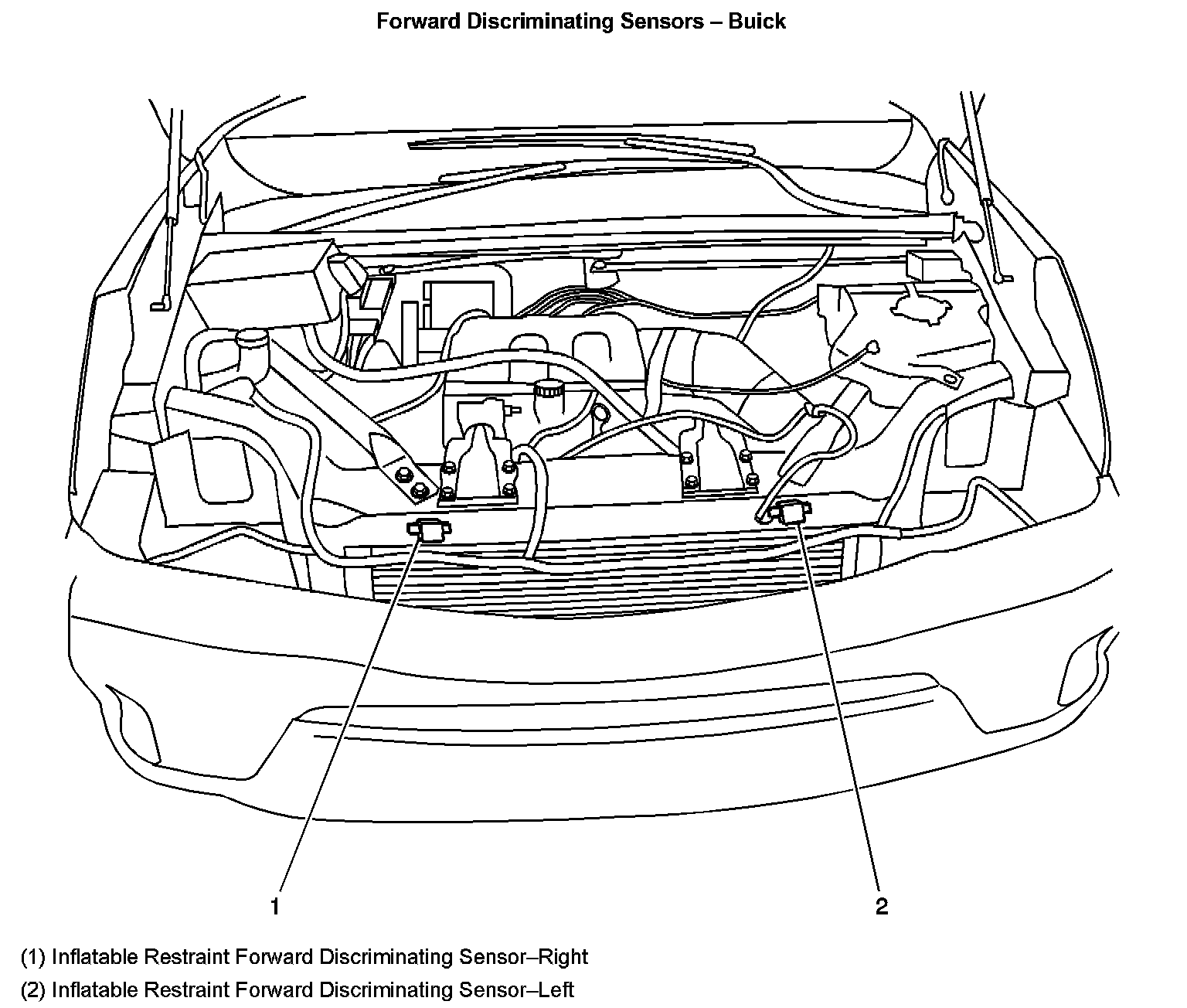 Forward Discriminating Sensors – Buick

1

2

(1) Inflatable Restraint Forward Discriminating Sensor–Right

(2) Inflatable Restraint Forward Discriminating Sensor–Left