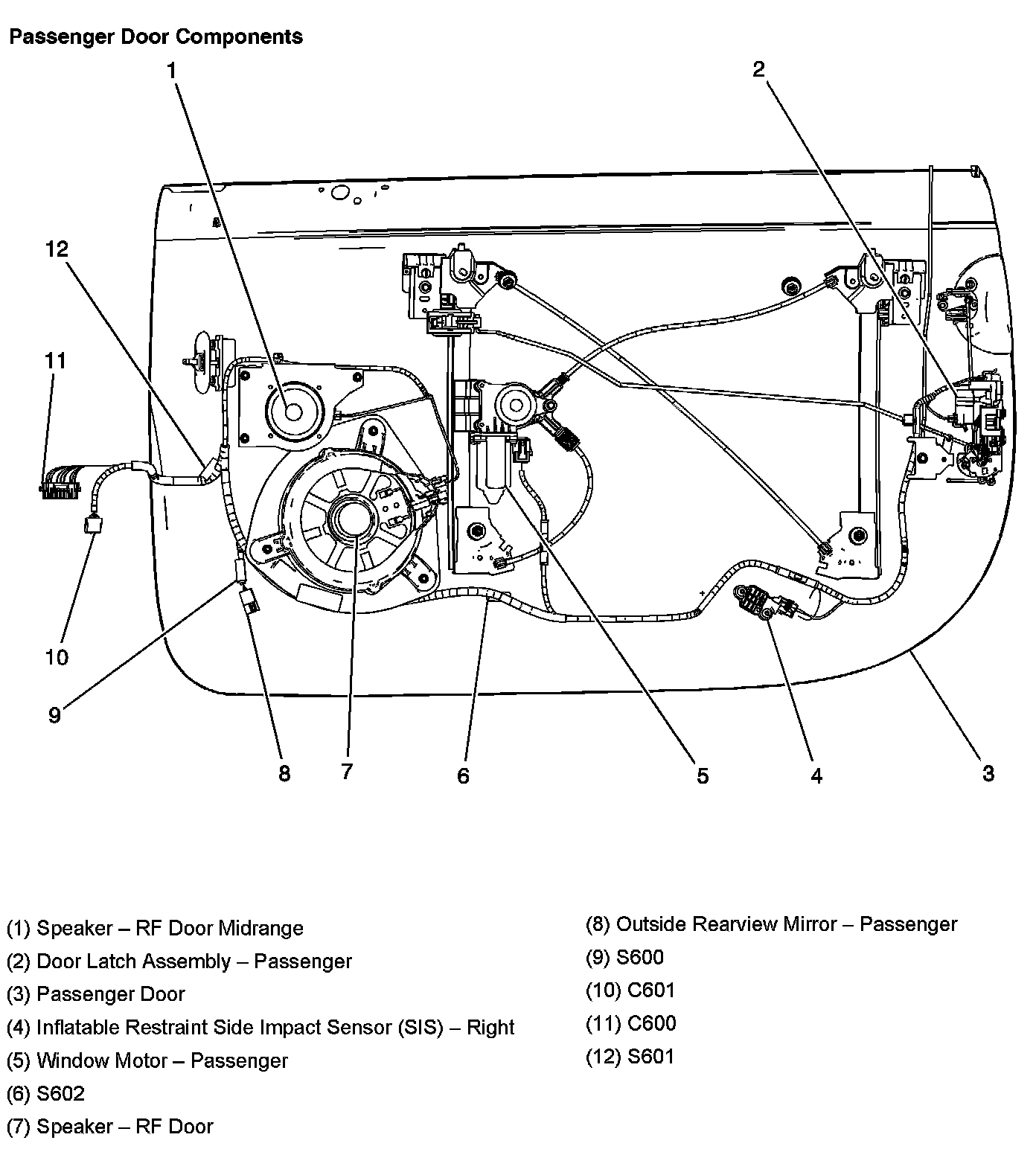 Passenger Door Components

1

2

12

11

10

9

8

7

6

5

4

3

(1) Speaker – RF Door Midrange

(2) Door Latch Assembly – Passenger

(3) Passenger Door

(4) Inflatable Restraint Side Impact Sensor (SIS) – Right

(5) Window Motor – Passenger

(6) S602

(7) Speaker – RF Door

(8) Outside Rearview Mirror – Passenger

(9) S600

(10) C601

(11) C600

(12) S601