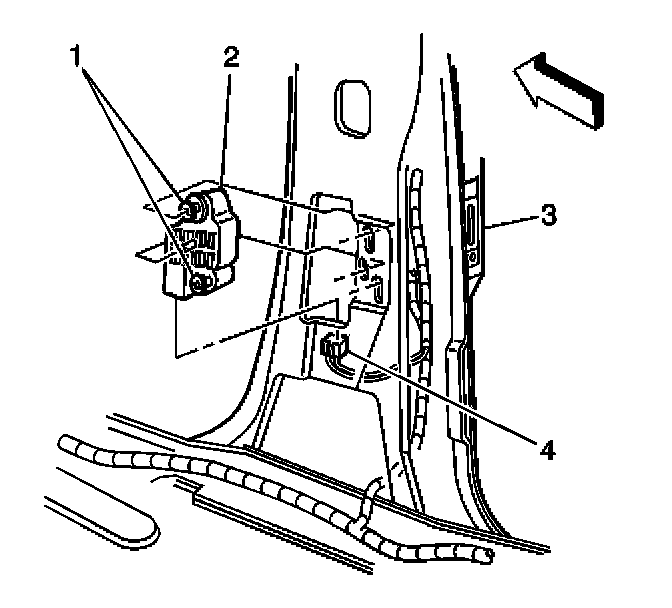 1
2
3
4