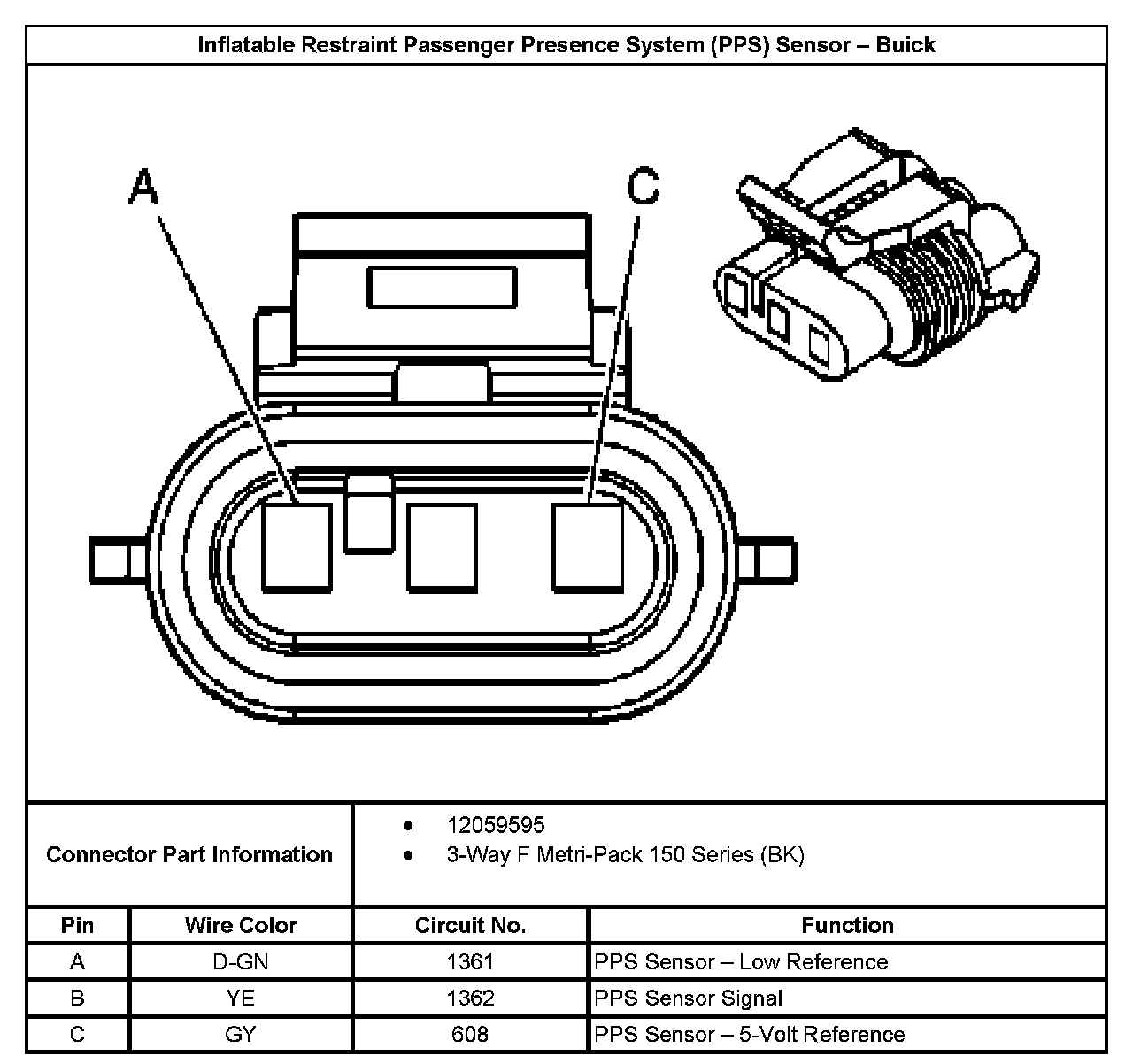 Inflatable Restraint Passenger Presence System (PPS) Sensor – Buick

A

C

Connector Part Information

• 12059595
• 3-Way F Metri-Pack 150 Series (BK)

| Pin | Wire Color | Circuit No. | Function |
|---|---|---|---|
| A | D-GN | 1361 | PPS Sensor – Low Reference |
| B | YE | 1362 | PPS Sensor Signal |
| C | GY | 608 | PPS Sensor – 5-Volt Reference |