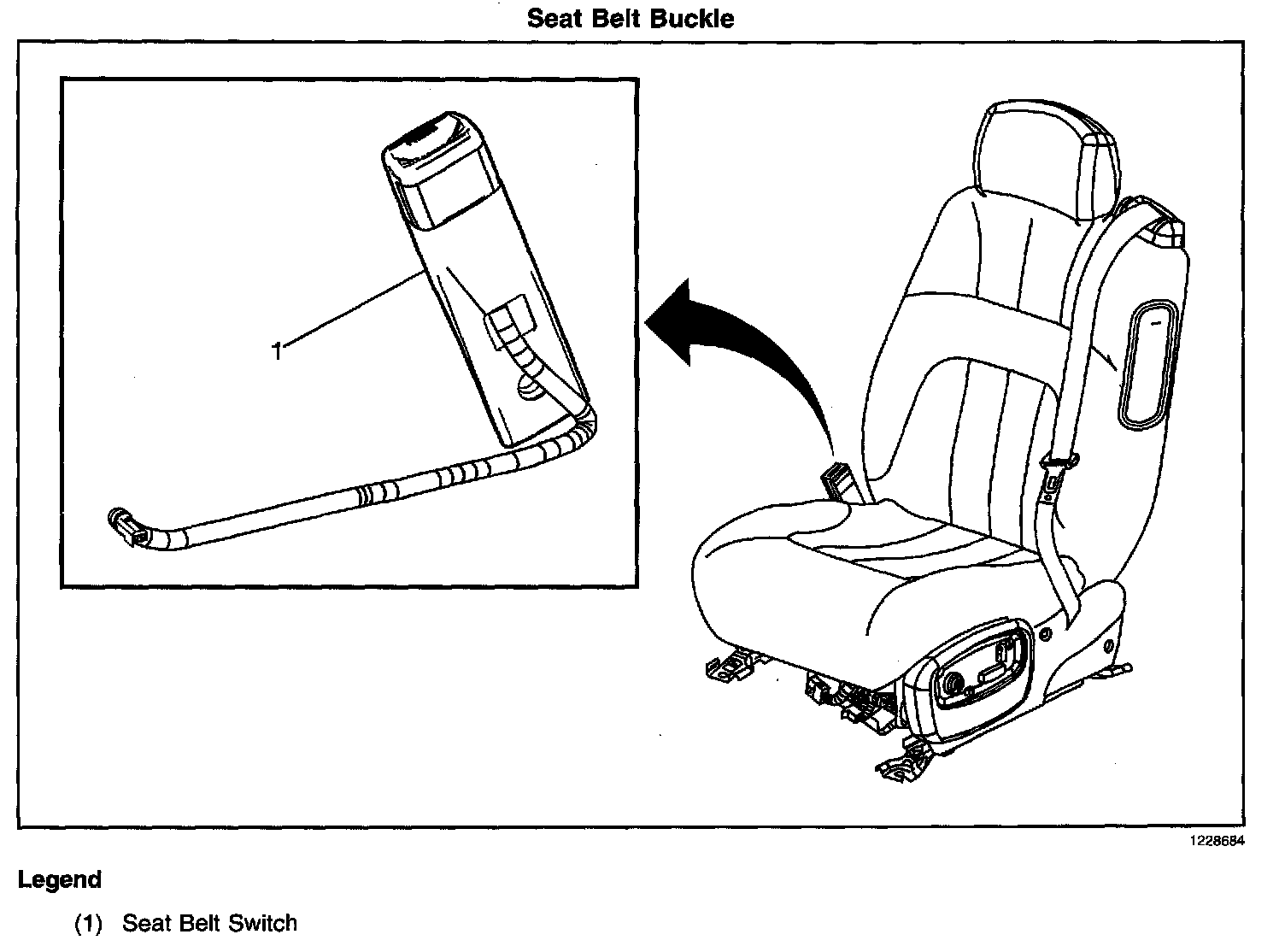 Seat Belt Buckle

1

1228684

Legend

(1) Seat Belt Switch