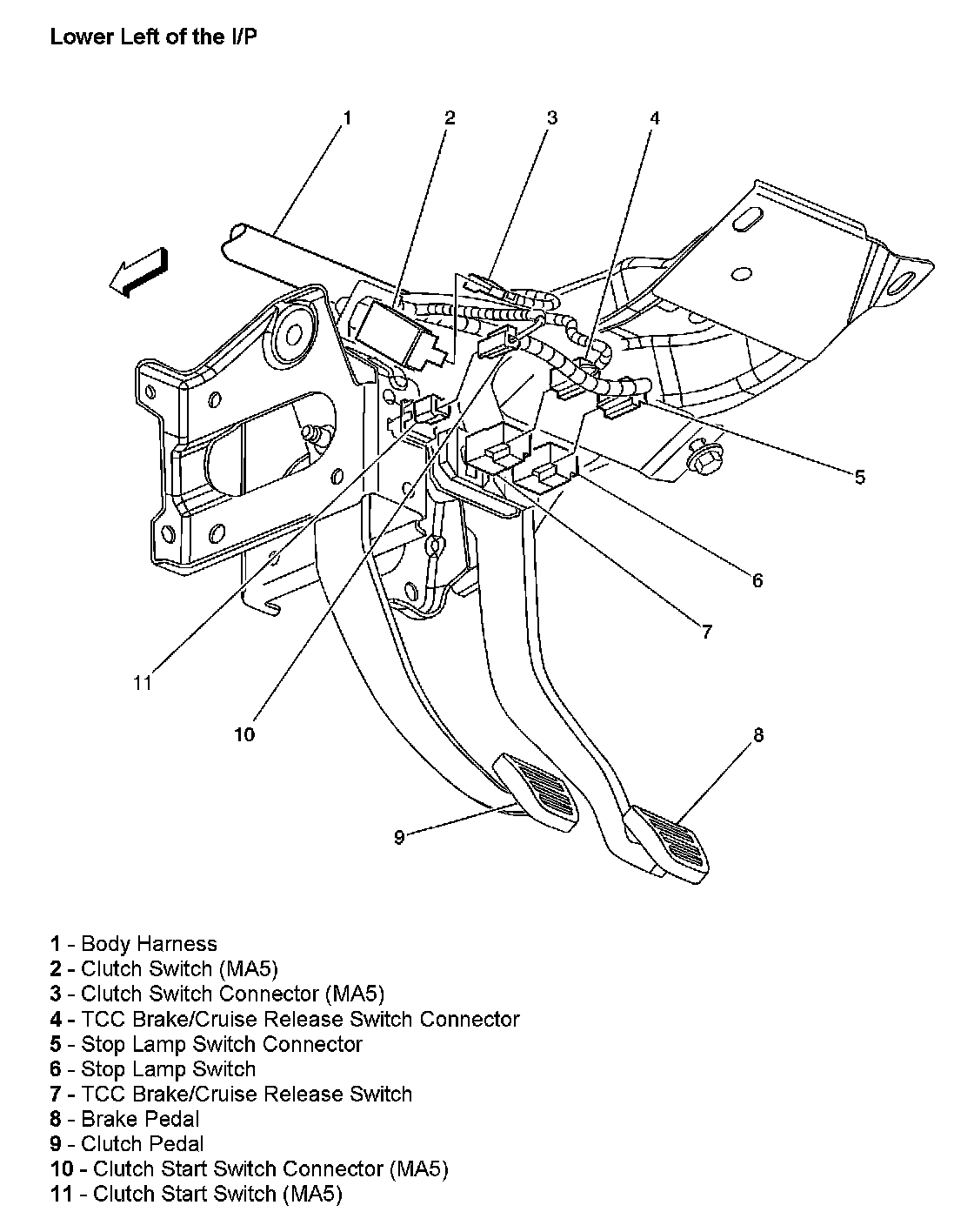 Lower Left of the I/P

1
2
3
4
5
6
7
8
9
10
11

1 - Body Harness
2 - Clutch Switch (MA5)
3 - Clutch Switch Connector (MA5)
4 - TCC Brake/Cruise Release Switch Connector
5 - Stop Lamp Switch Connector
6 - Stop Lamp Switch
7 - TCC Brake/Cruise Release Switch
8 - Brake Pedal
9 - Clutch Pedal
10 - Clutch Start Switch Connector (MA5)
11 - Clutch Start Switch (MA5)