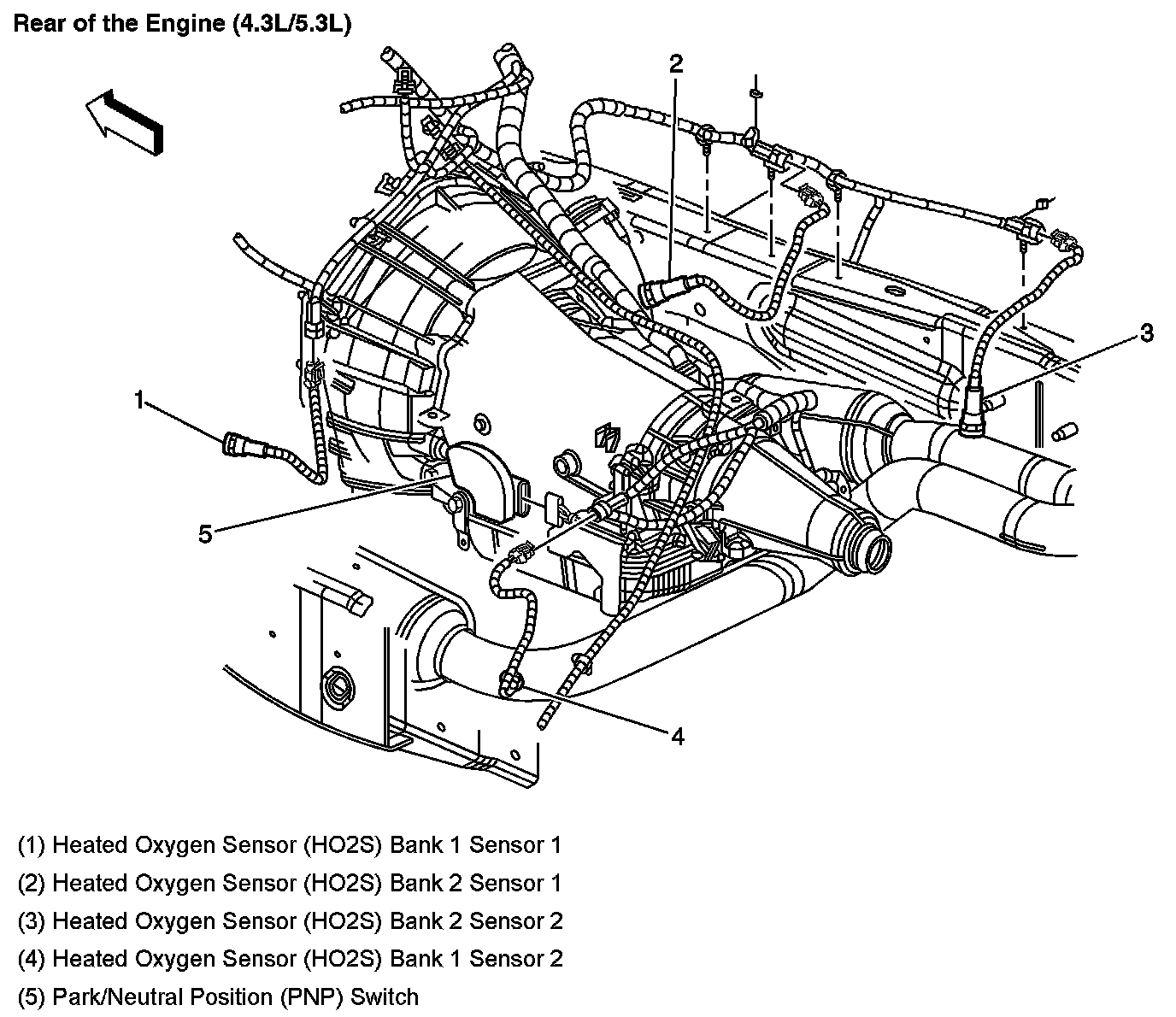 Rear of the Engine (4.3L/5.3L)

2

3

1

5

4

(1) Heated Oxygen Sensor (HO2S) Bank 1 Sensor 1

(2) Heated Oxygen Sensor (HO2S) Bank 2 Sensor 1

(3) Heated Oxygen Sensor (HO2S) Bank 2 Sensor 2

(4) Heated Oxygen Sensor (HO2S) Bank 1 Sensor 2

(5) Park/Neutral Position (PNP) Switch