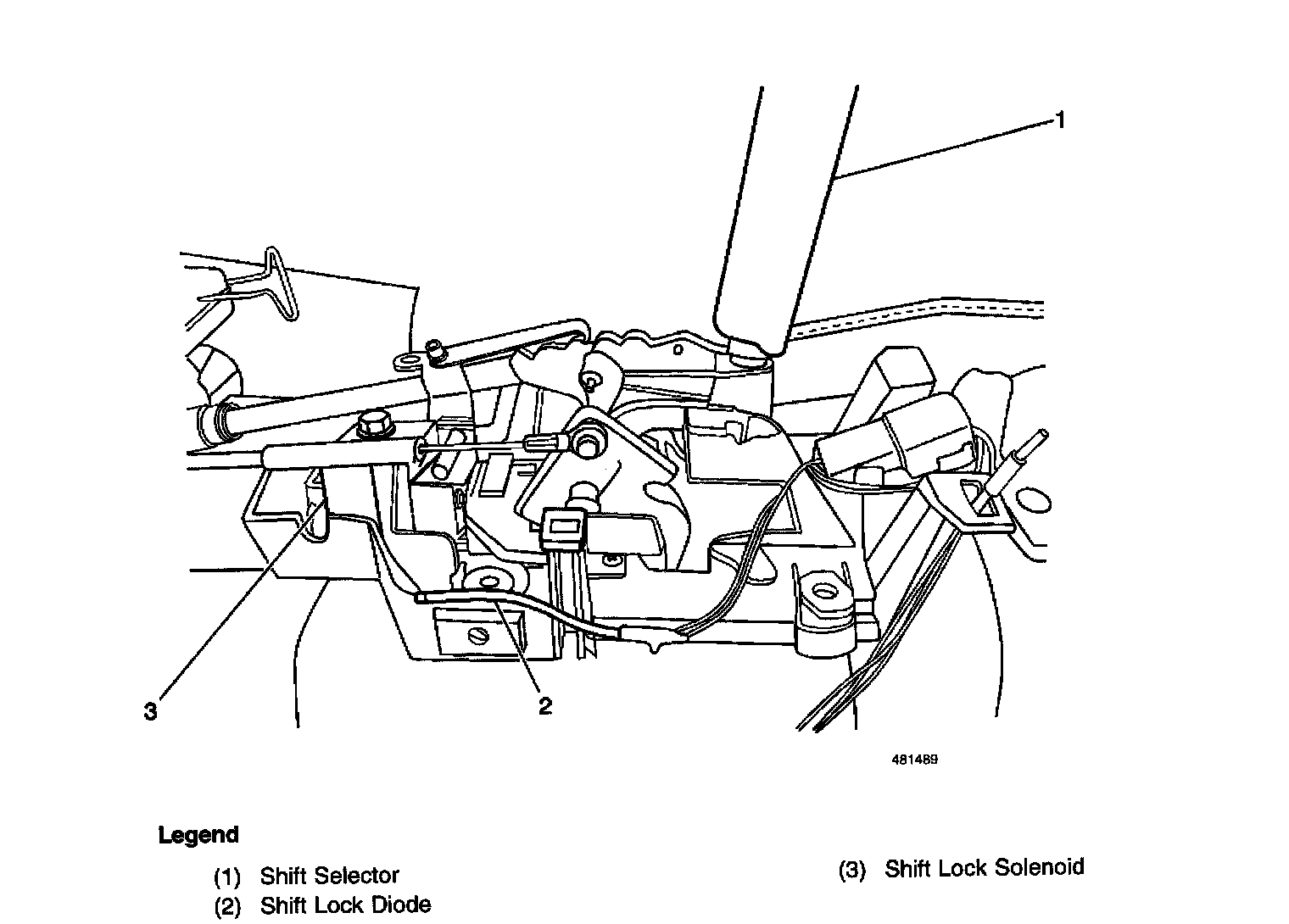 1

3

2

481489

Legend

(1) Shift Selector
(2) Shift Lock Diode

(3) Shift Lock Solenoid